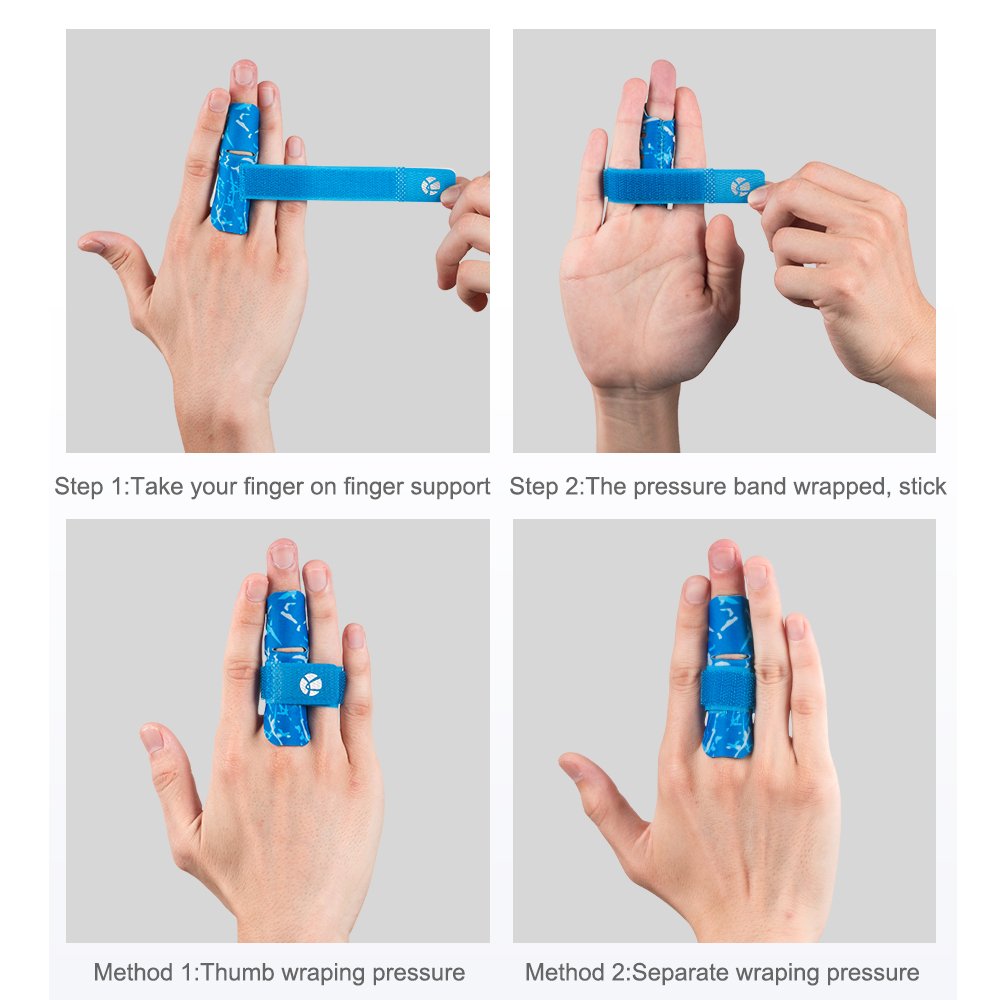 Step 1:Take your finger on finger support

Step 2:The pressure band wrapped, stick

Method 1:Thumb wraping pressure

Method 2:Separate wraping pressure