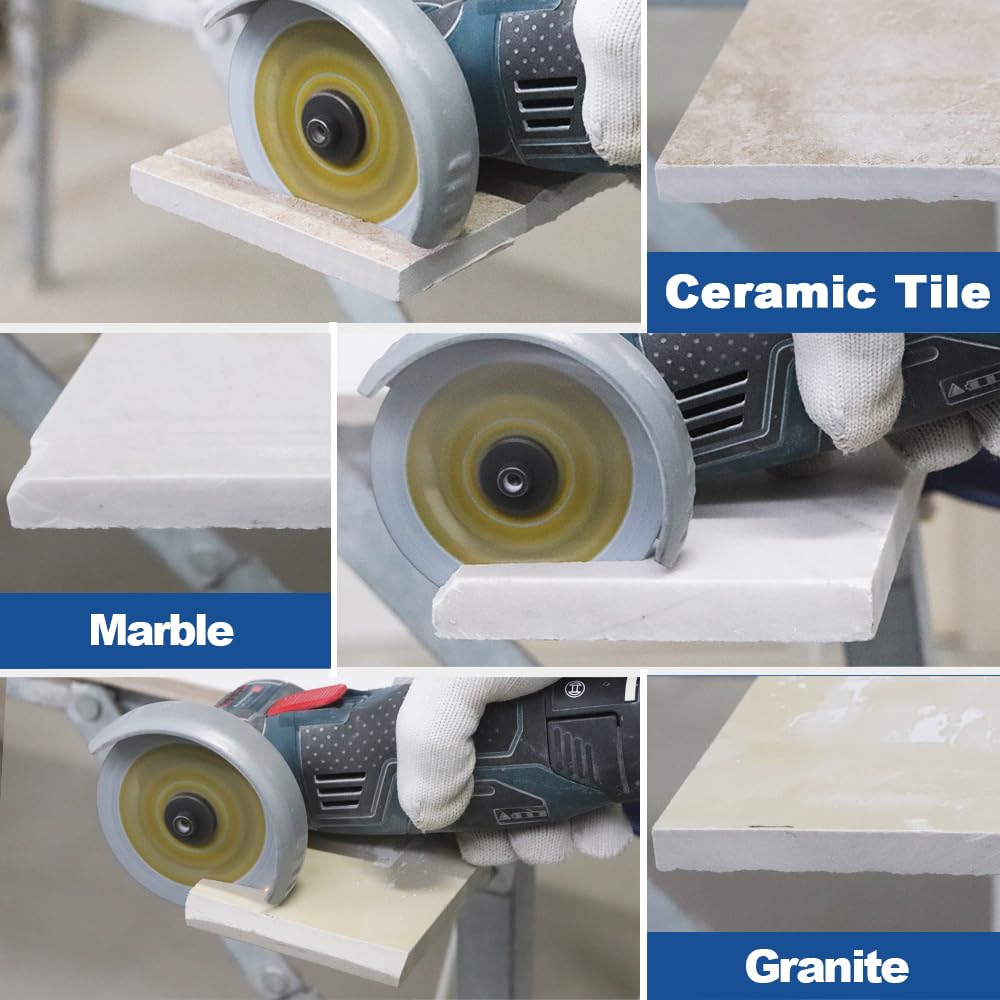 Ceramic Tile

Marble

Granite