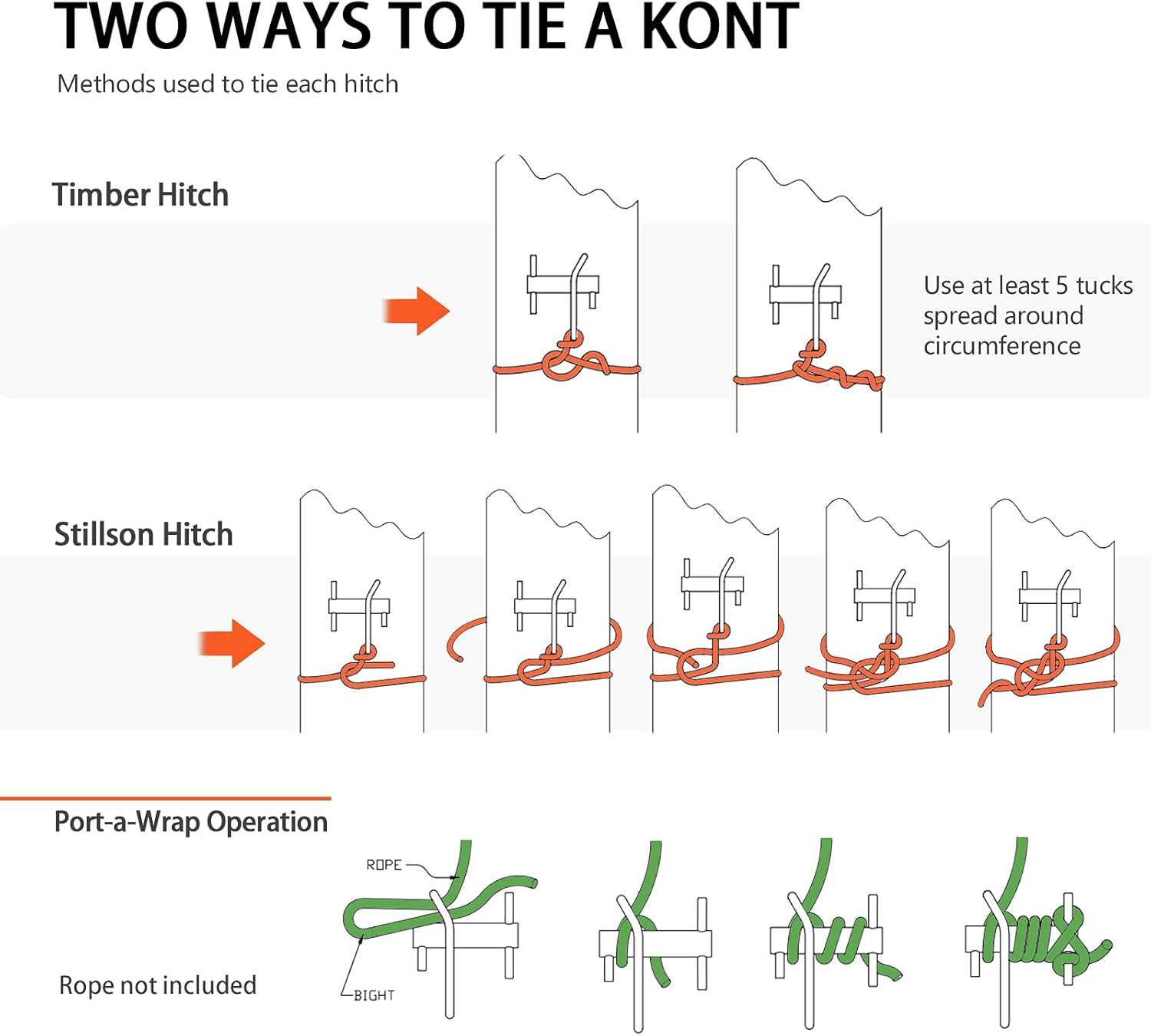 TWO WAYS TO TIE A KONT

Methods used to tie each hitch

Timber Hitch

Use at least 5 tucks spread around circumference

Stillson Hitch

Port-a-Wrap Operation

ROPE

BIGHT

Rope not included