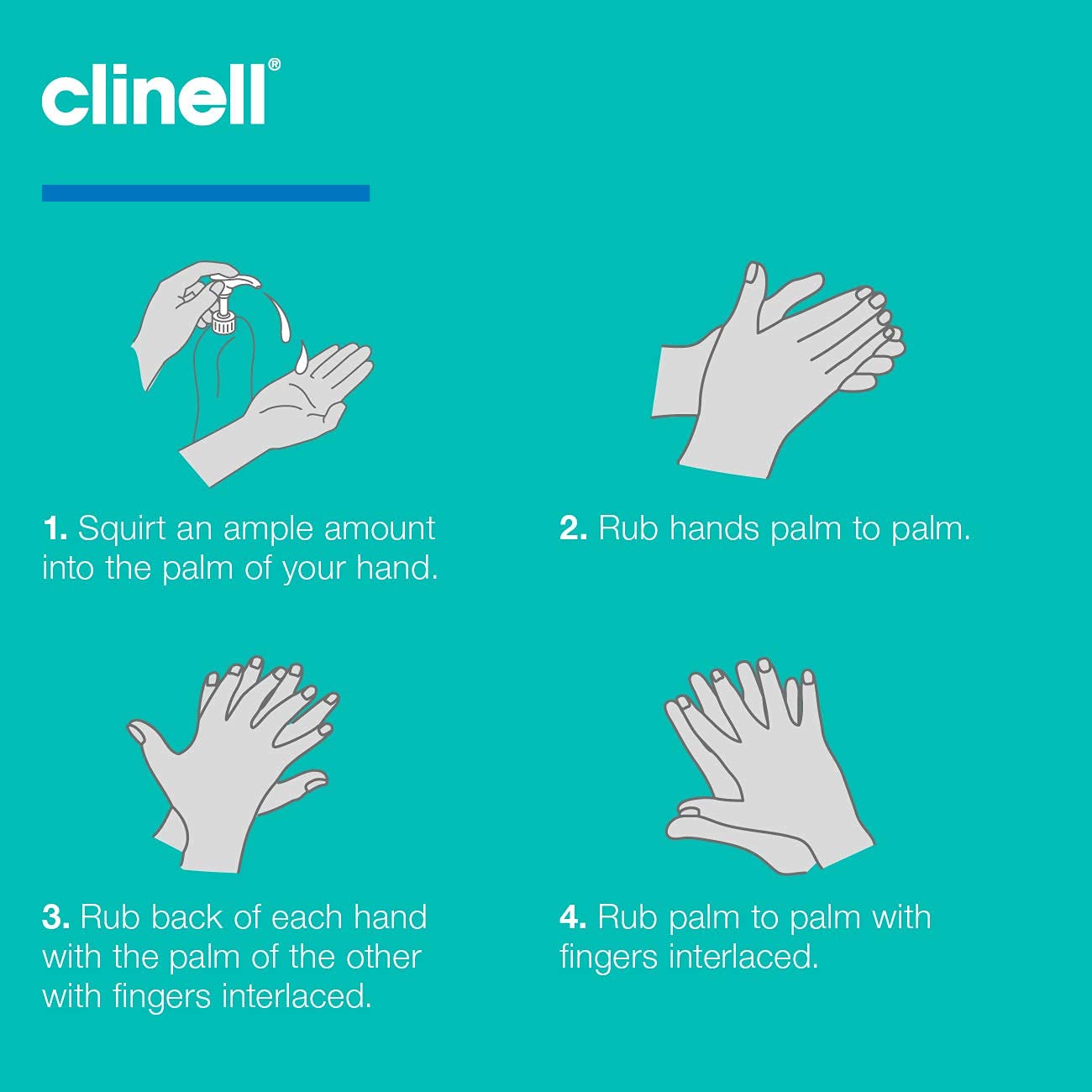 clinell®

1. Squirt an ample amount into the palm of your hand.

2. Rub hands palm to palm.

3. Rub back of each hand with the palm of the other with fingers interlaced.

4. Rub palm to palm with fingers interlaced.