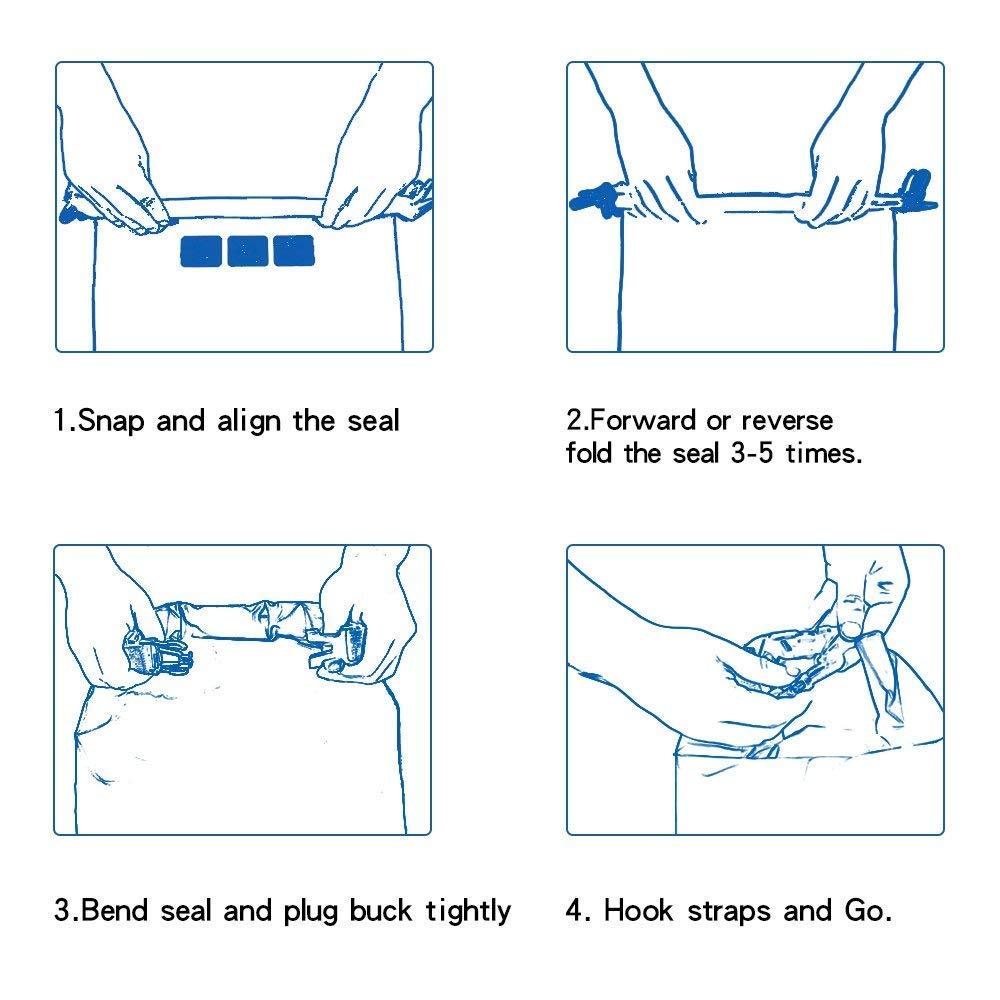 1.Snap and align the seal

2.Forward or reverse fold the seal 3-5 times.

3.Bend seal and plug buck tightly

4. Hook straps and Go.