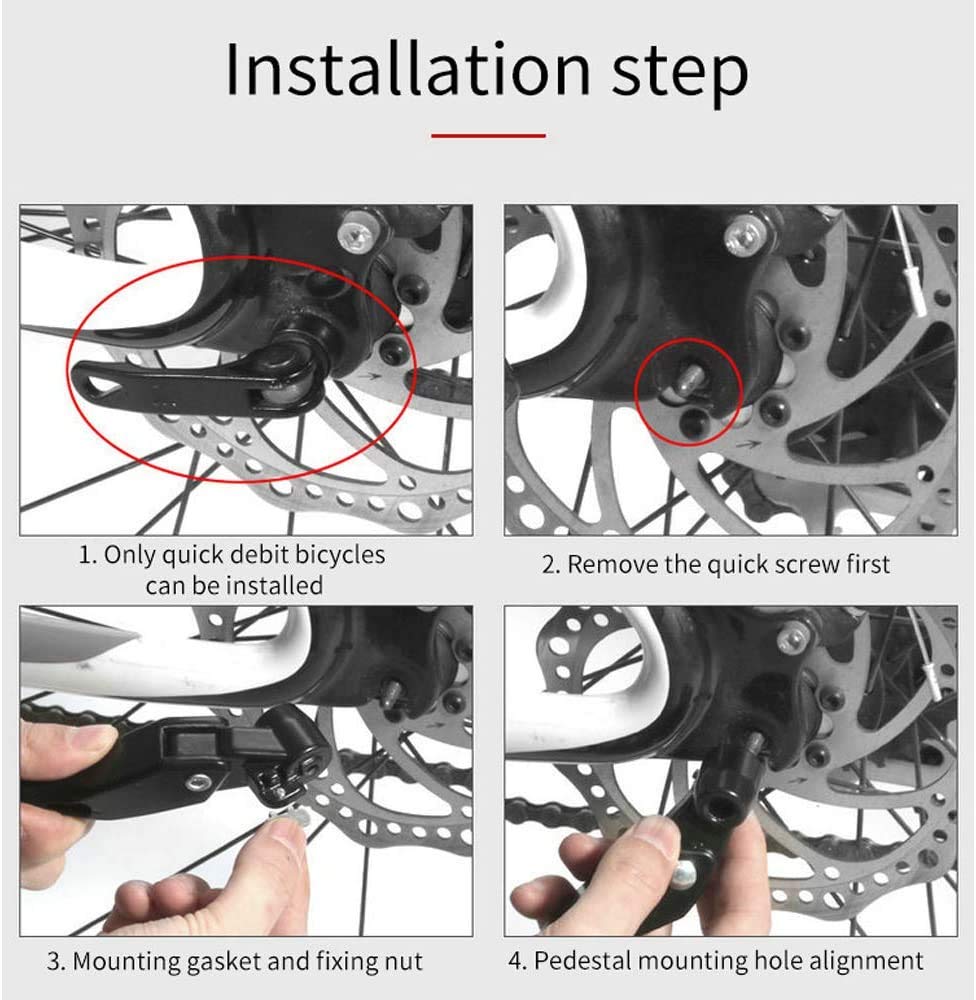 Installation step

1. Only quick debit bicycles can be installed

2. Remove the quick screw first

3. Mounting gasket and fixing nut

4. Pedestal mounting hole alignment