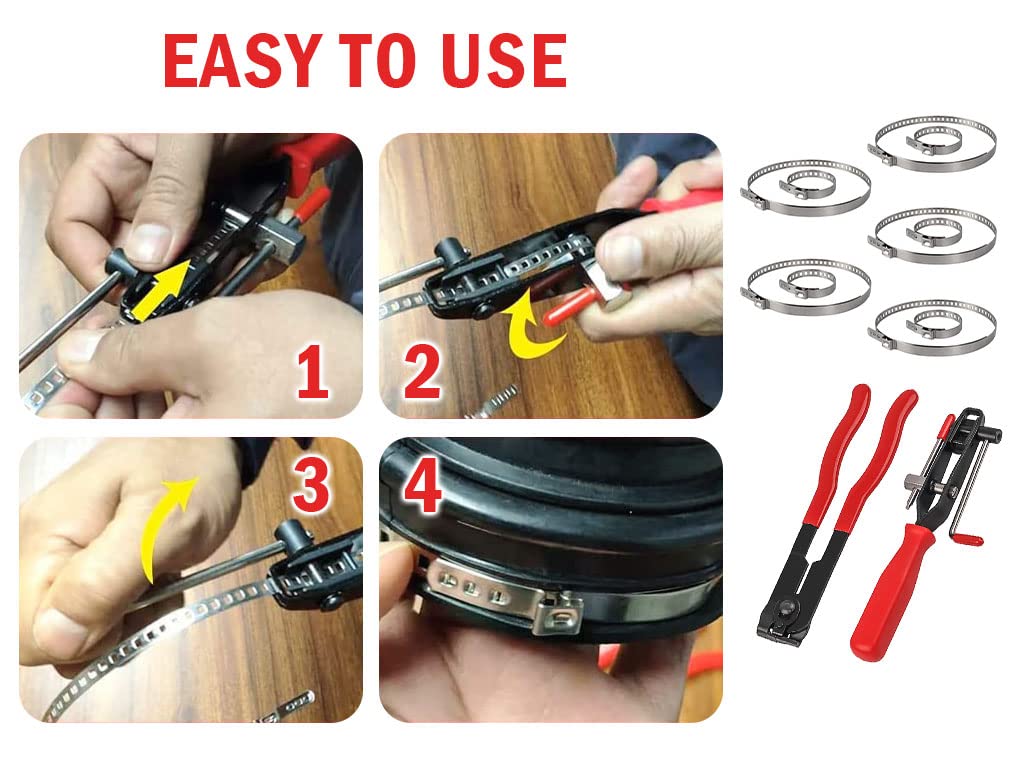 EASY TO USE

1

2

3

4