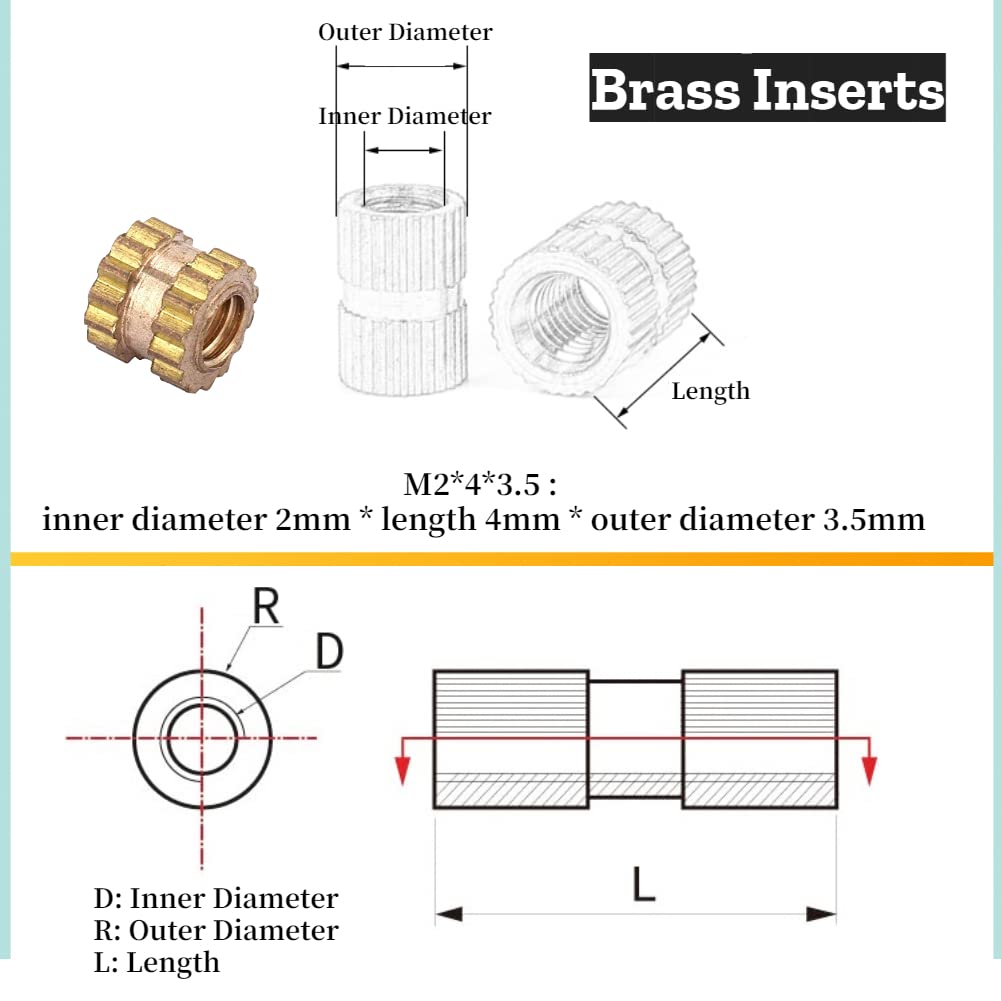 Outer Diameter

Inner Diameter

Brass Inserts

Length

M2*4*3.5 :
inner diameter 2mm * length 4mm * outer diameter 3.5mm

R

D

L

D: Inner Diameter
R: Outer Diameter
L: Length