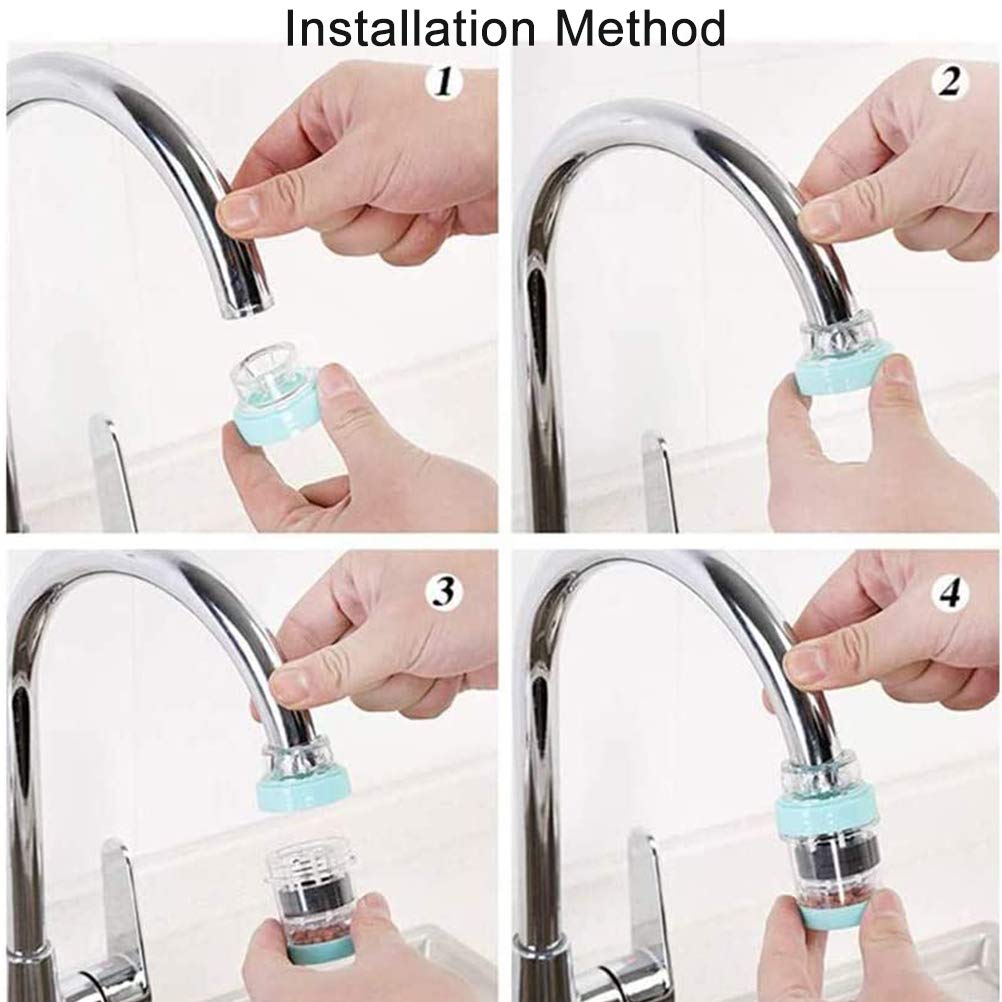 Installation Method

1

2

3

4