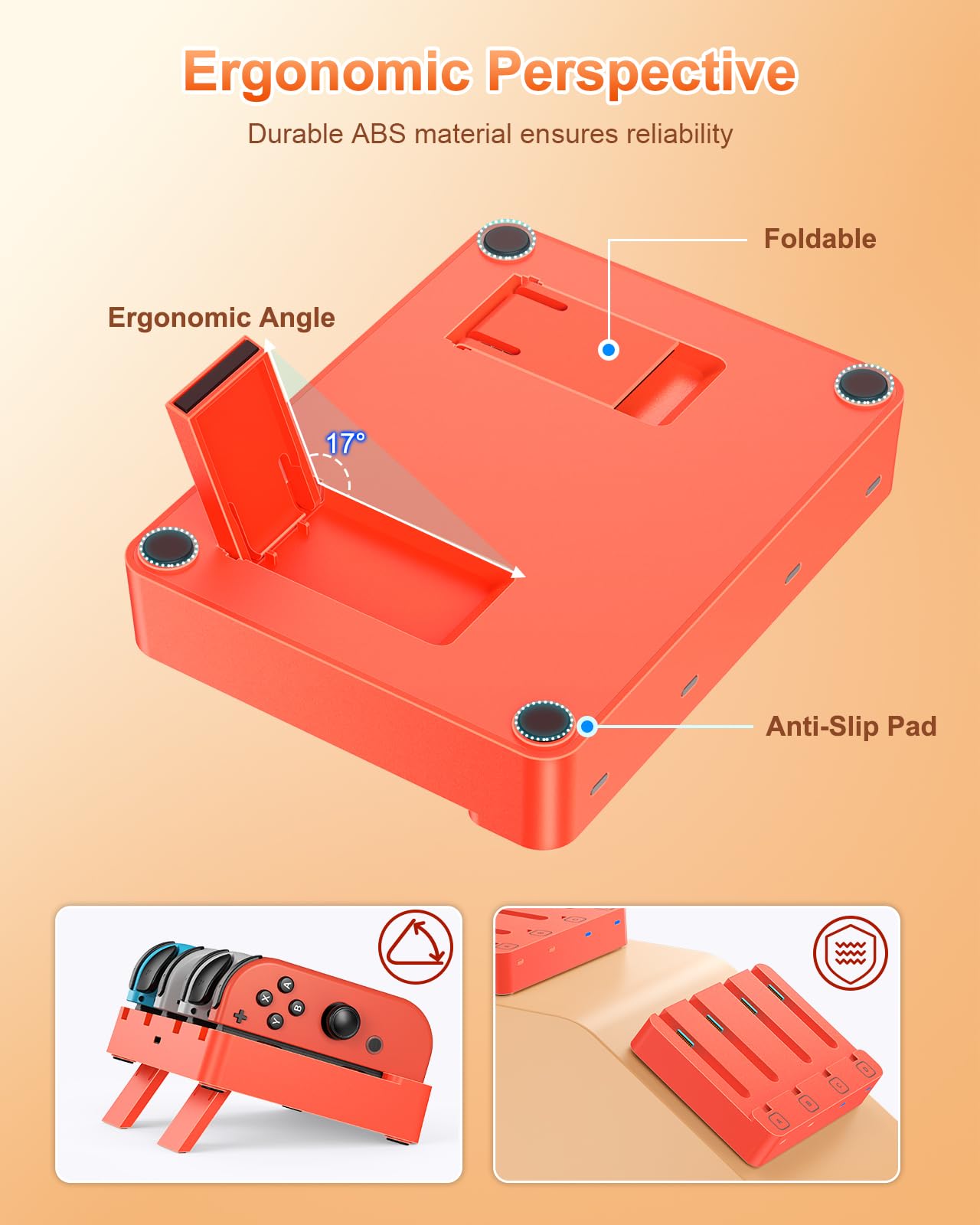 Ergonomic Perspective

Durable ABS material ensures reliability

Foldable

Ergonomic Angle

17°

Anti-Slip Pad