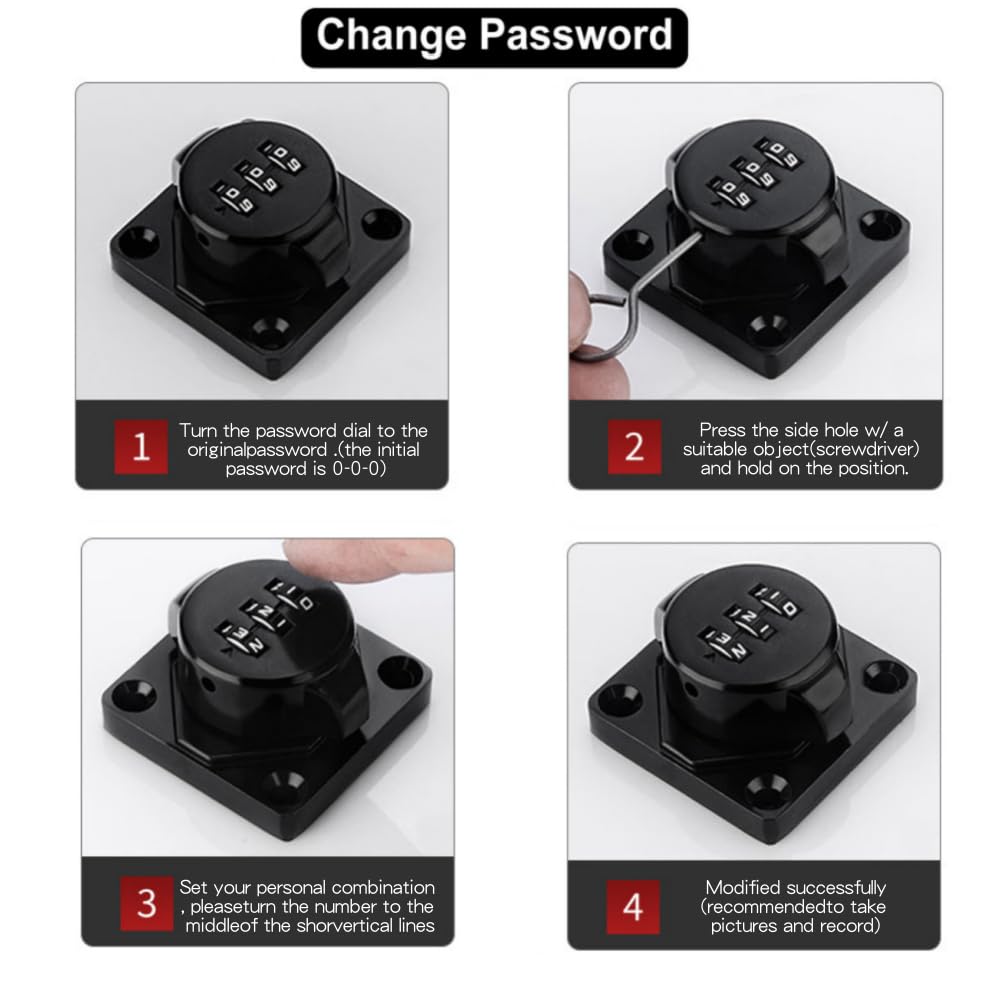 Change Password

1 Turn the password dial to the originalpassword .(the initial password is 0-0-0)

2 Press the side hole w/ a suitable object(screwdriver) and hold on the position.

3 Set your personal combination , pleaseturn the number to the middleof the shorvertical lines

4 Modified successfully (recommendedto take pictures and record)