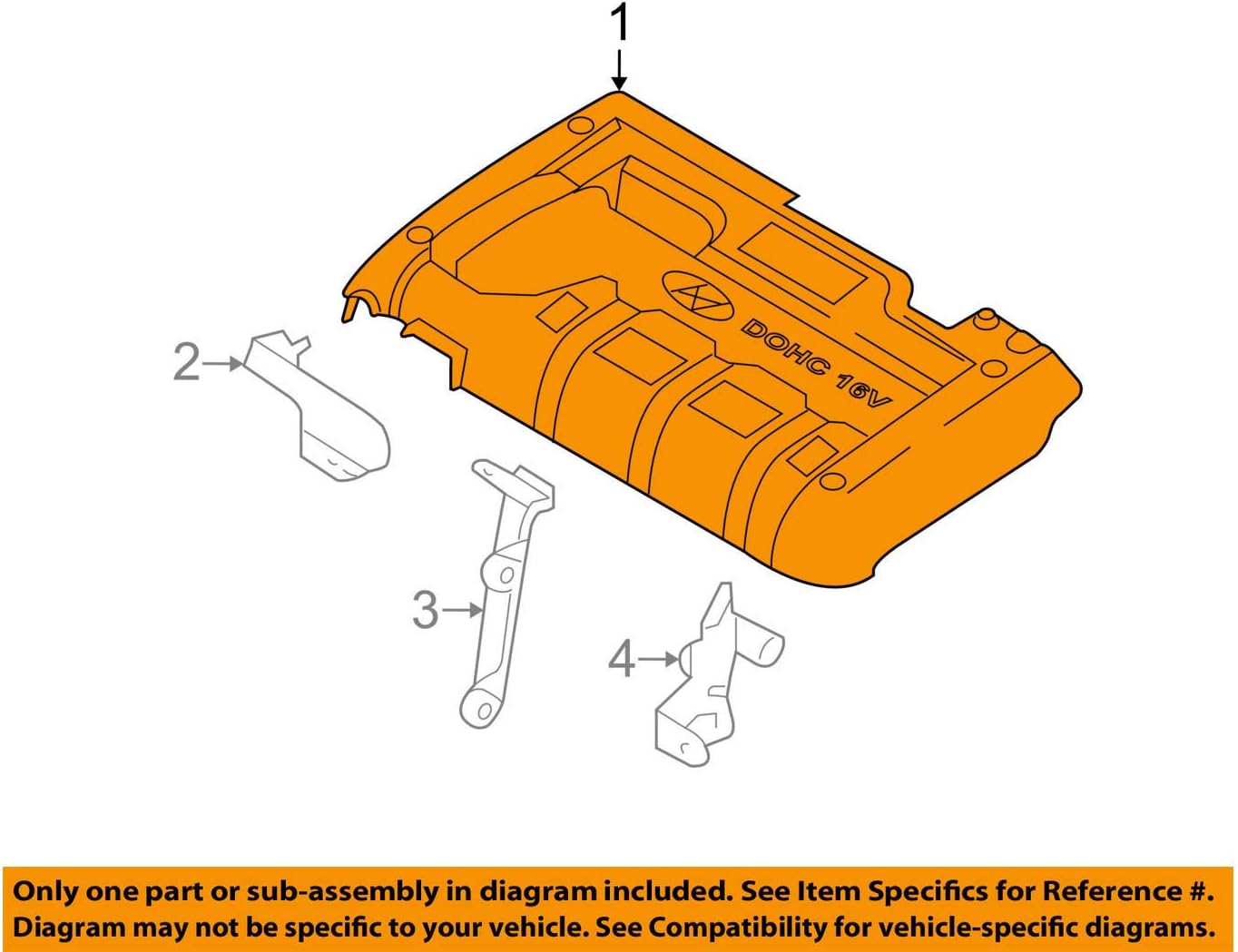 1

DOHC 16V

2

3

4

Only one part or sub-assembly in diagram included. See Item Specifics for Reference #. Diagram may not be specific to your vehicle. See Compatibility for vehicle-specific diagrams.