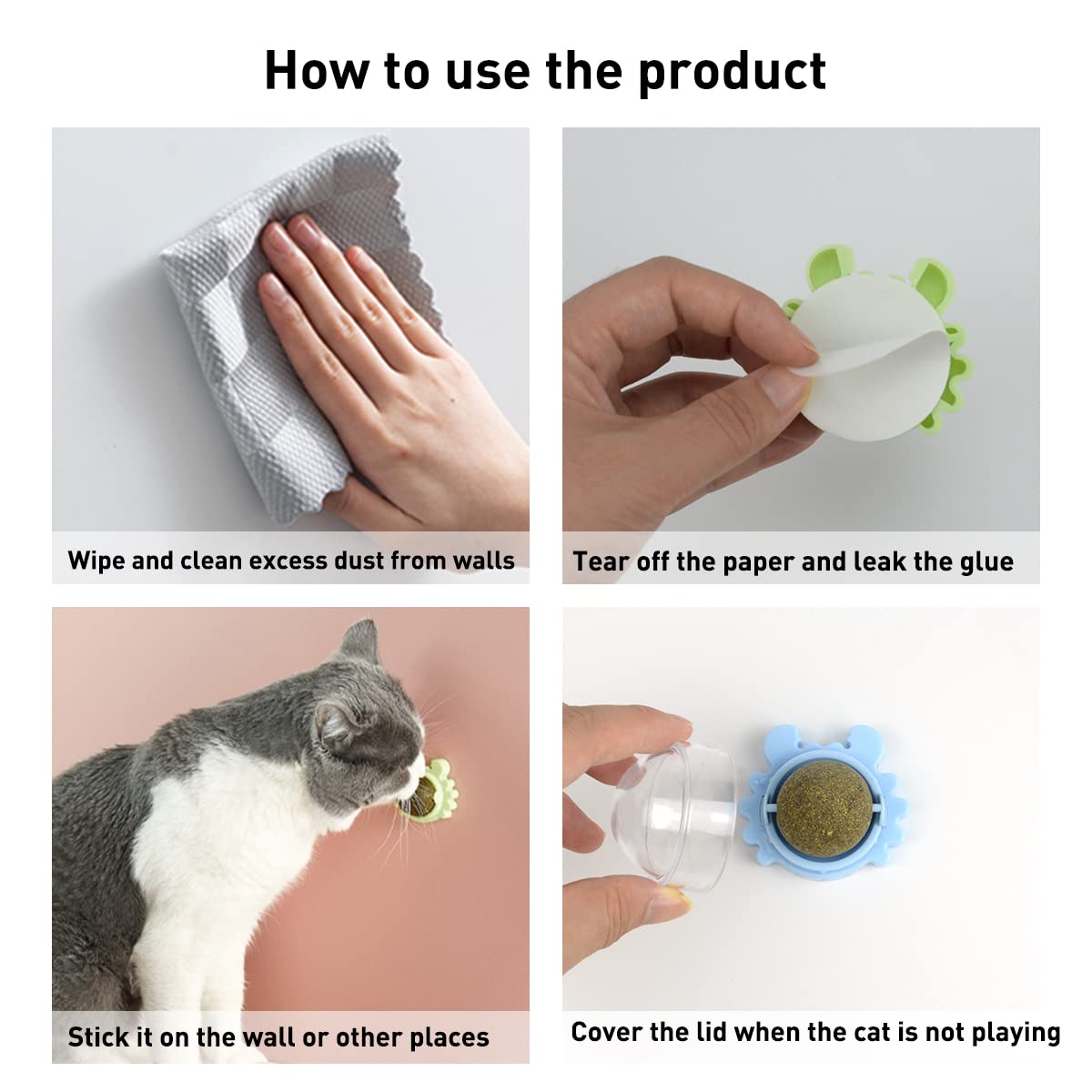 How to use the product

Wipe and clean excess dust from walls

Tear off the paper and leak the glue

Stick it on the wall or other places

Cover the lid when the cat is not playing