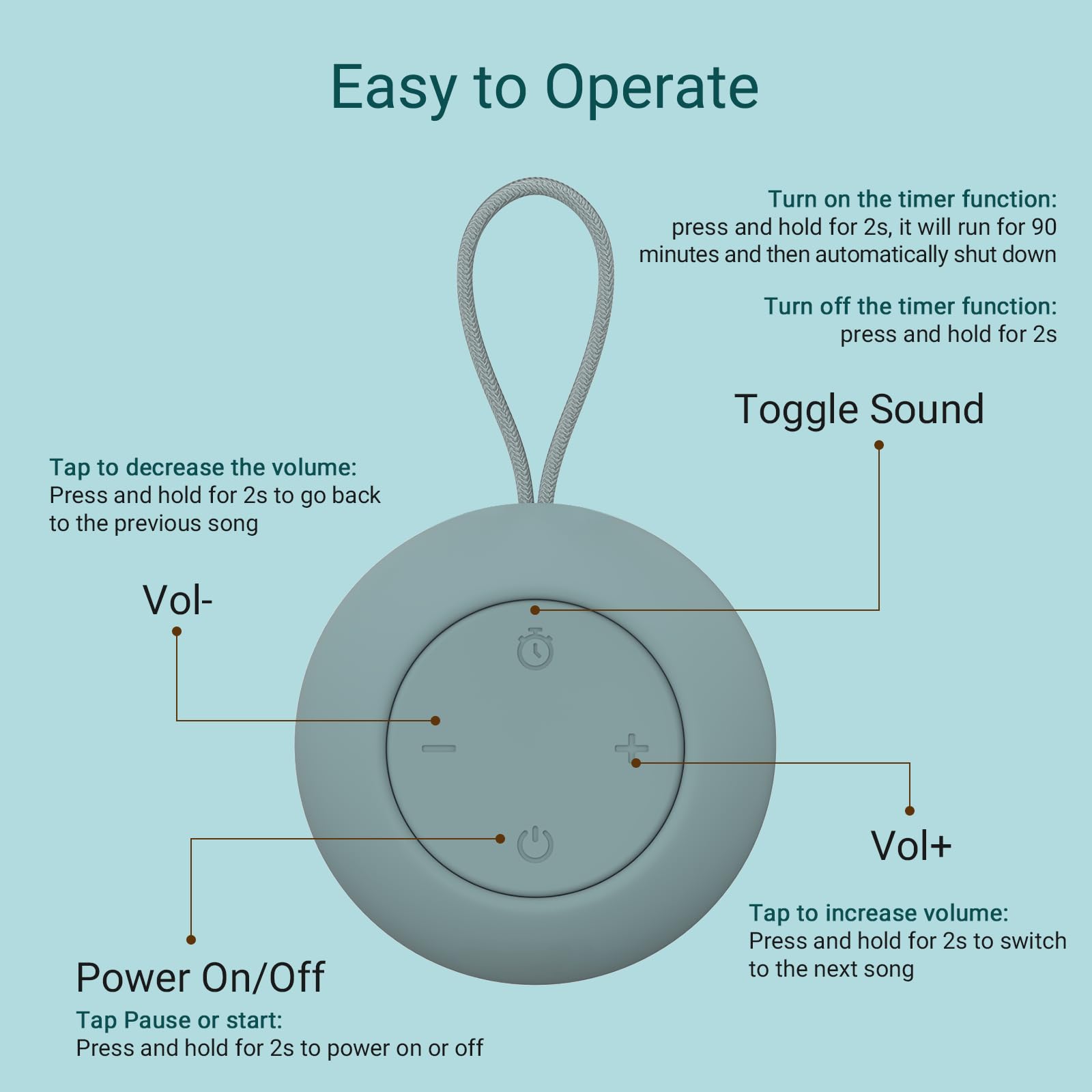 Easy to Operate

Turn on the timer function:
press and hold for 2s, it will run for 90 minutes and then automatically shut down

Turn off the timer function:
press and hold for 2s

Toggle Sound

Tap to decrease the volume:
Press and hold for 2s to go back to the previous song

Vol-

Vol+

Tap to increase volume:
Press and hold for 2s to switch to the next song

Power On/Off
Tap Pause or start:
Press and hold for 2s to power on or off