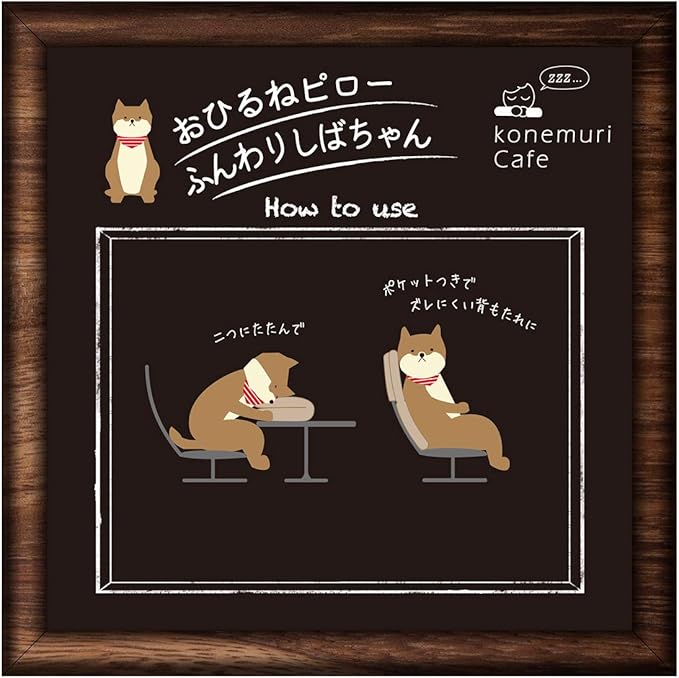 おひるねピロー
ふんわりしばちゃん

zzz...
konemuri
Cafe

How to use

二つにたたんで

ポケットつきで
ズレにくい背もたれに