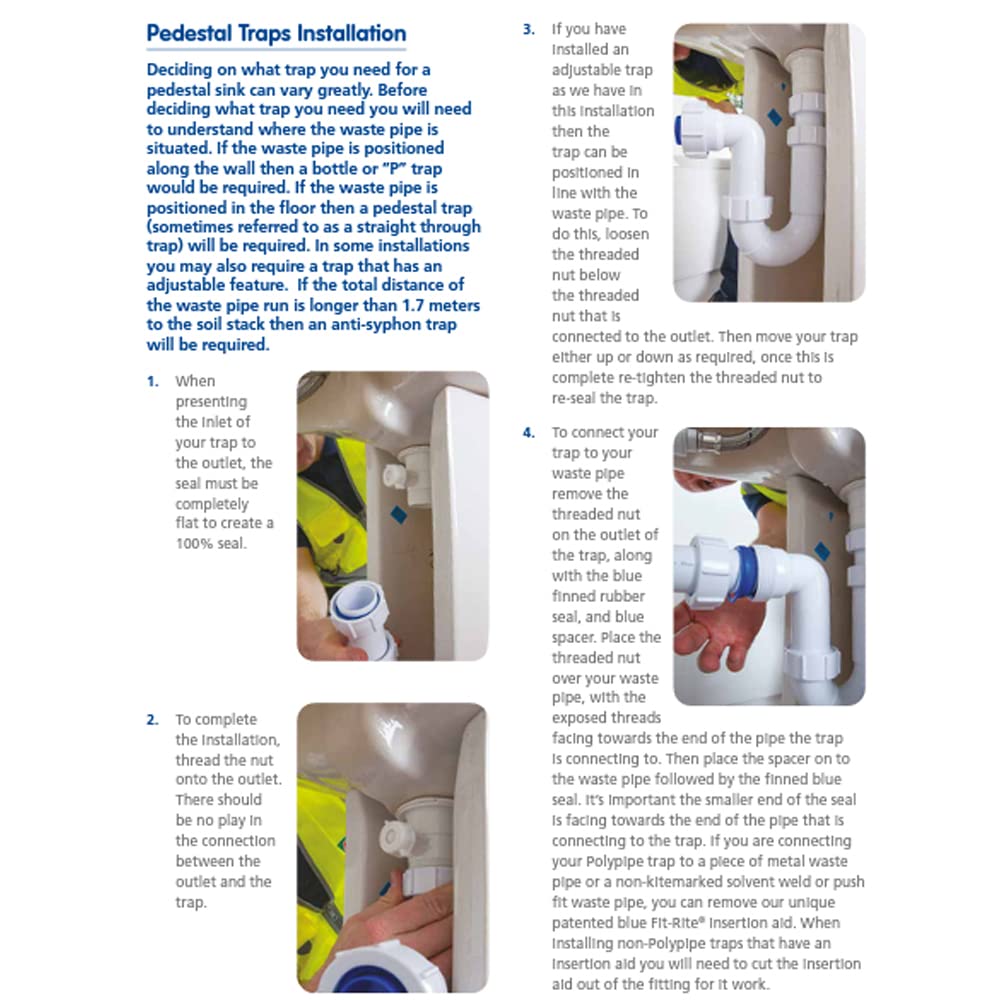 Pedestal Traps Installation

Deciding on what trap you need for a pedestal sink can vary greatly. Before deciding what trap you need you will need to understand where the waste pipe is situated. If the waste pipe is positioned along the wall then a bottle or "P" trap would be required. If the waste pipe is positioned in the floor then a pedestal trap (sometimes referred to as a straight through trap) will be required. In some installations you may also require a trap that has an adjustable feature. If the total distance of the waste pipe run is longer than 1.7 meters to the soil stack then an anti-syphon trap will be required.

1. When presenting the inlet of your trap to the outlet, the seal must be completely flat to create a 100% seal.

2. To complete the installation, thread the nut onto the outlet. There should be no play in the connection between the outlet and the trap.

3. If you have installed an adjustable trap as we have in this installation then the trap can be positioned in line with the waste pipe. To do this, loosen the threaded nut below the threaded nut that is connected to the outlet. Then move your trap either up or down as required, once this is complete re-tighten the threaded nut to re-seal the trap.

4. To connect your trap to your waste pipe remove the threaded nut on the outlet of the trap, along with the blue finned rubber seal, and blue spacer. Place the threaded nut over your waste pipe, with the exposed threads facing towards the end of the pipe the trap is connecting to. Then place the spacer on to the waste pipe followed by the finned blue seal. It's important the smaller end of the seal is facing towards the end of the pipe that is connecting to the trap. If you are connecting your Polypipe trap to a piece of metal waste pipe or a non-kitemarked solvent weld or push fit waste pipe, you can remove our unique patented blue Fit-Rite® insertion aid. When installing non-Polypipe traps that have an insertion aid you will need to cut the insertion aid out of the fitting for it work.