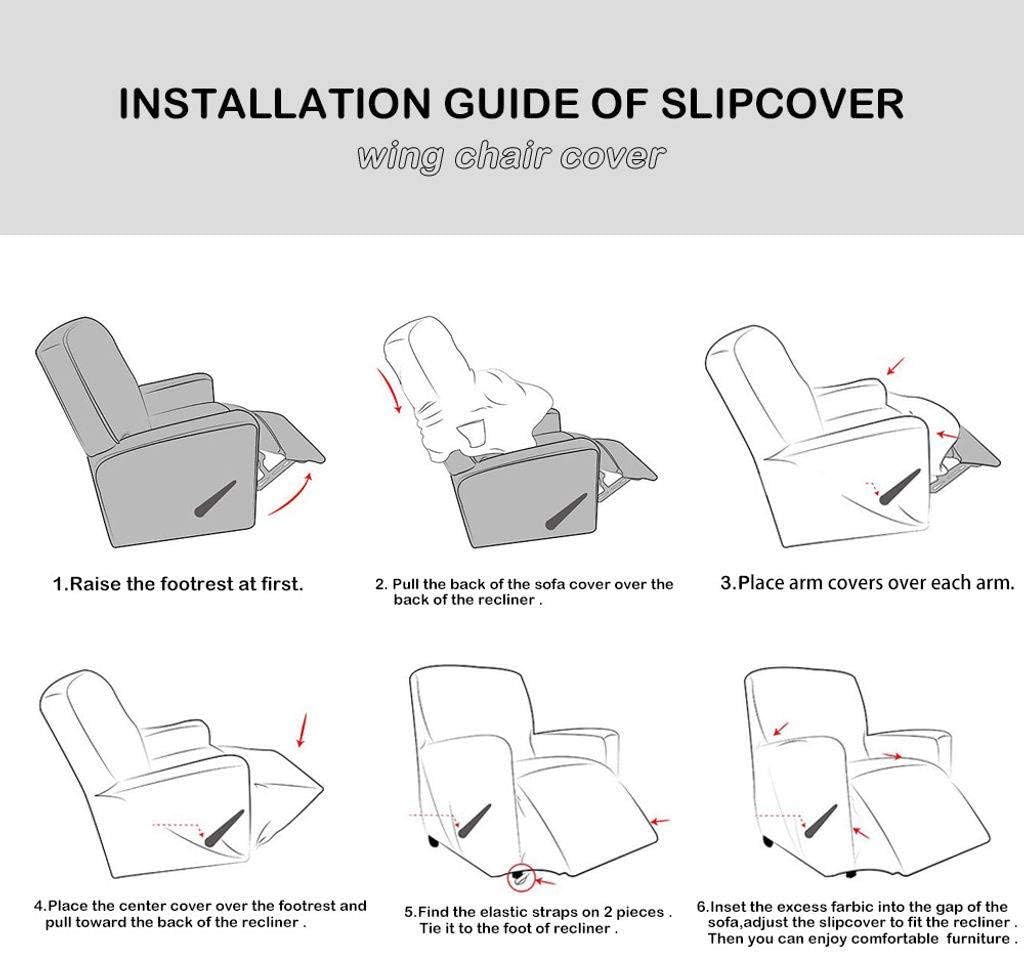 INSTALLATION GUIDE OF SLIPCOVER
wing chair cover

1.Raise the footrest at first.

2. Pull the back of the sofa cover over the back of the recliner .

3.Place arm covers over each arm.

4.Place the center cover over the footrest and pull toward the back of the recliner .

5.Find the elastic straps on 2 pieces . Tie it to the foot of recliner .

6.Inset the excess farbic into the gap of the sofa,adjust the slipcover to fit the recliner . Then you can enjoy comfortable furniture .