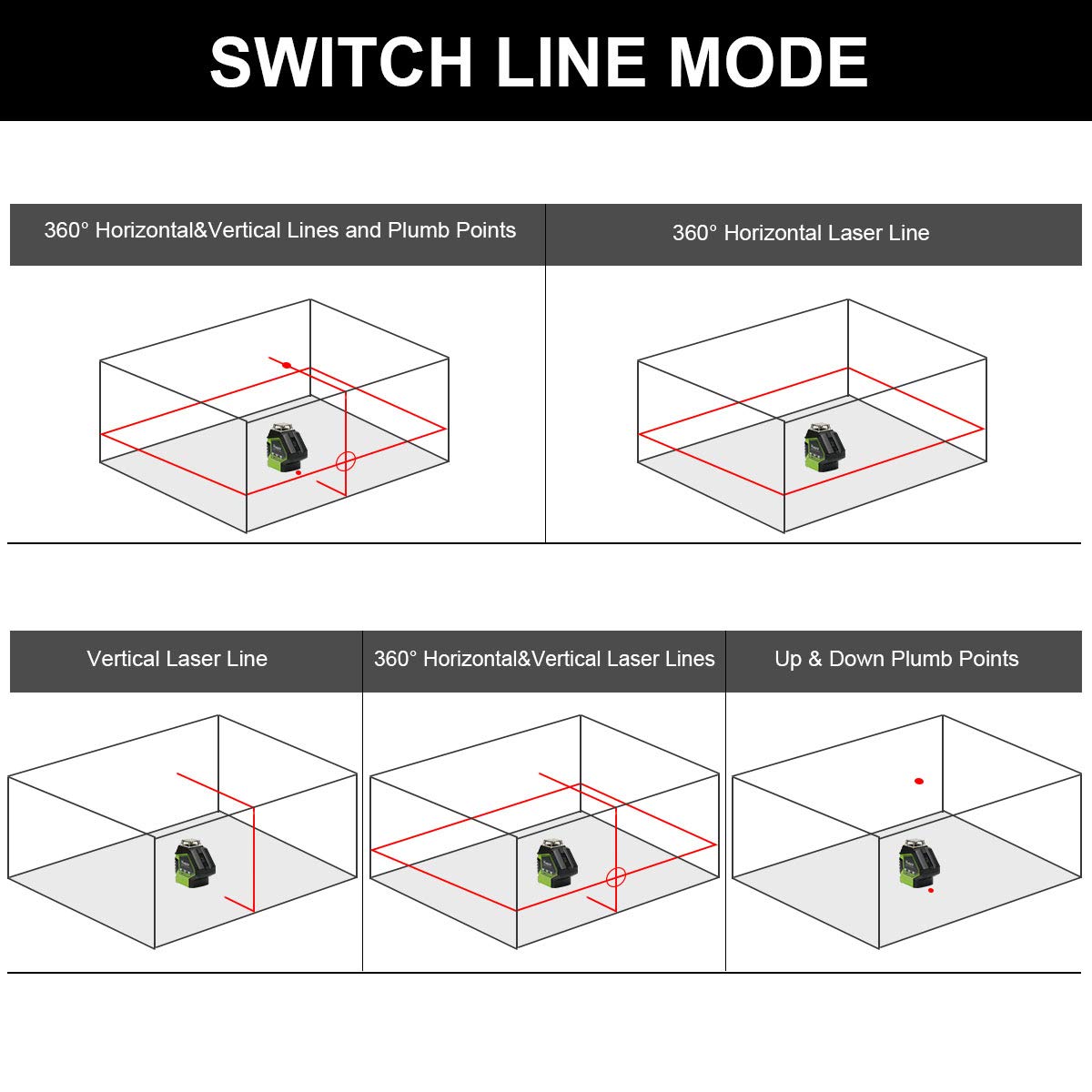 SWITCH LINE MODE

360° Horizontal&Vertical Lines and Plumb Points

360° Horizontal Laser Line

Vertical Laser Line

360° Horizontal&Vertical Laser Lines

Up & Down Plumb Points