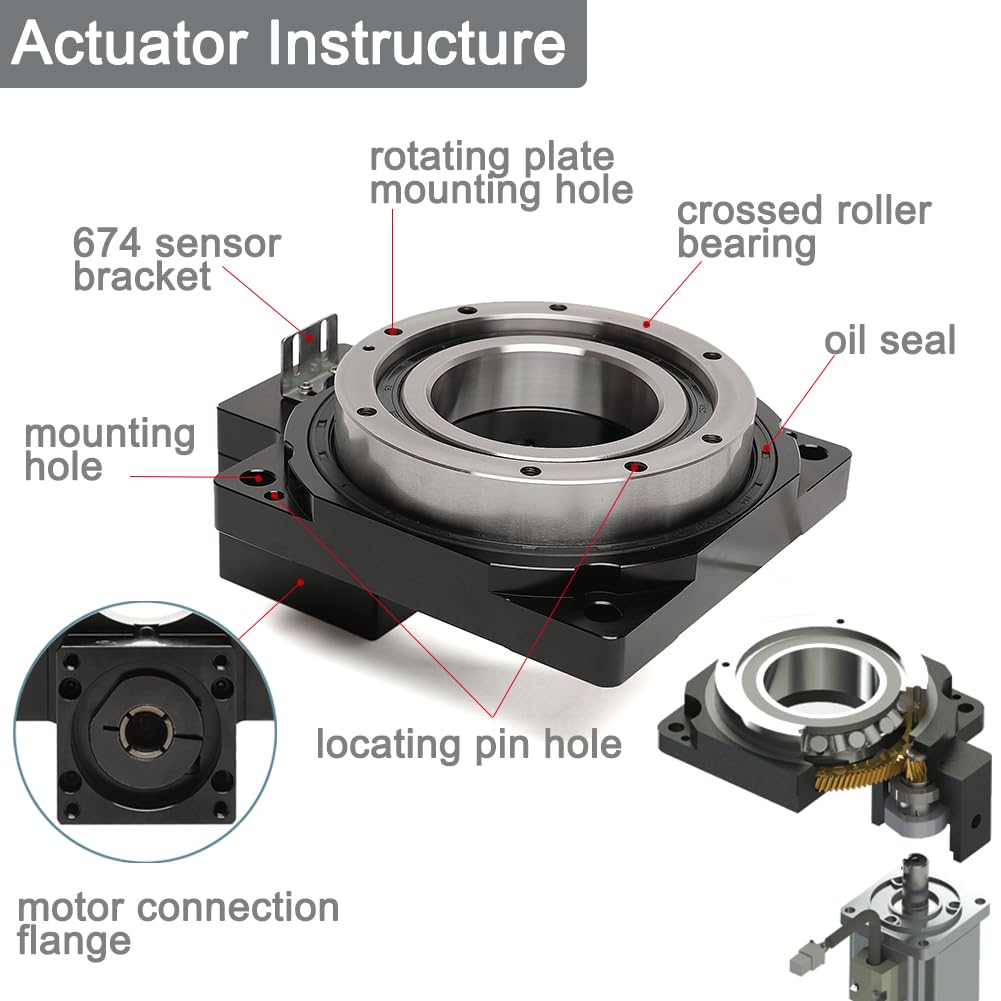 Actuator Instructure

rotating plate mounting hole

crossed roller bearing

674 sensor bracket

oil seal

mounting hole

locating pin hole

motor connection flange