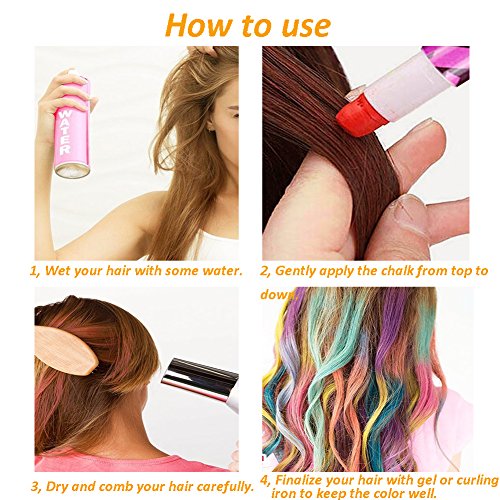 How to use

WATER

1, Wet your hair with some water.

2, Gently apply the chalk from top to down.

3, Dry and comb your hair carefully.

4, Finalize your hair with gel or curling iron to keep the color well.