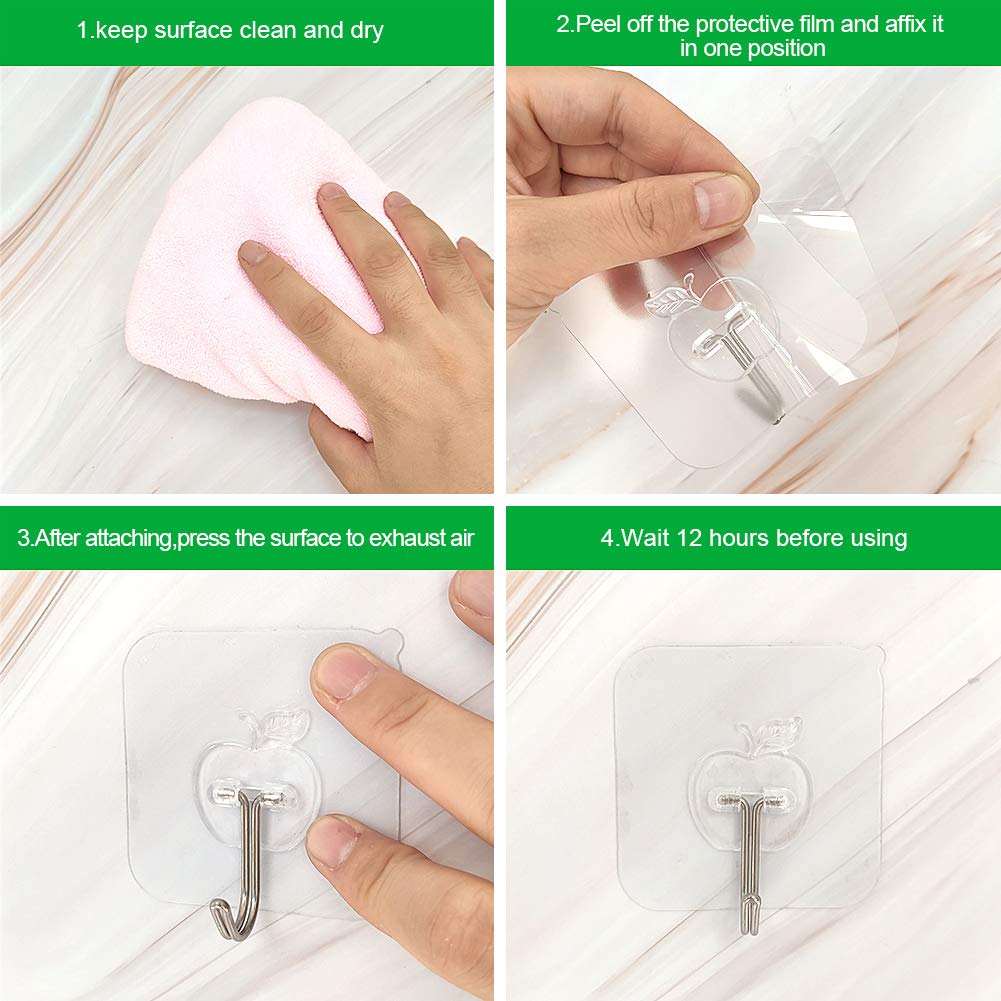 1.keep surface clean and dry

2.Peel off the protective film and affix it in one position

3.After attaching,press the surface to exhaust air

4.Wait 12 hours before using