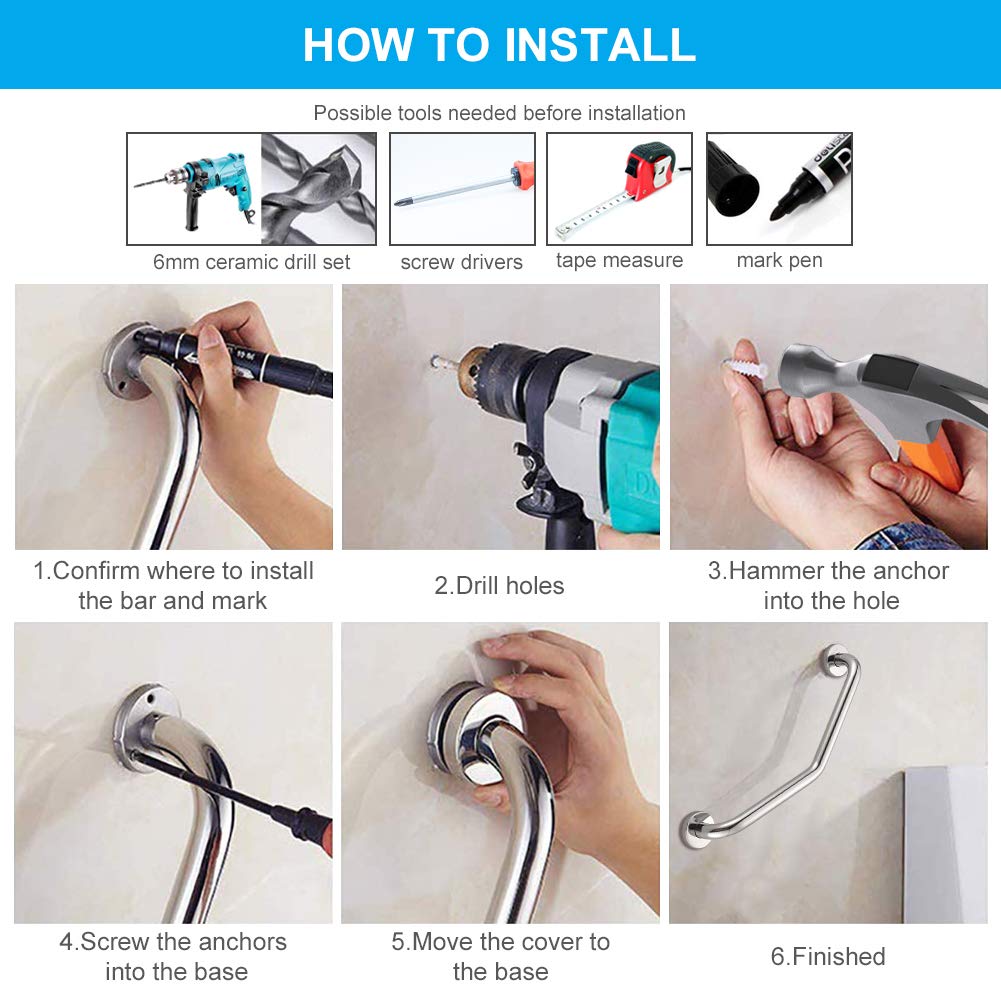 HOW TO INSTALL

Possible tools needed before installation

6mm ceramic drill set
screw drivers
tape measure
mark pen

1.Confirm where to install the bar and mark
2.Drill holes
3.Hammer the anchor into the hole
4.Screw the anchors into the base
5.Move the cover to the base
6.Finished