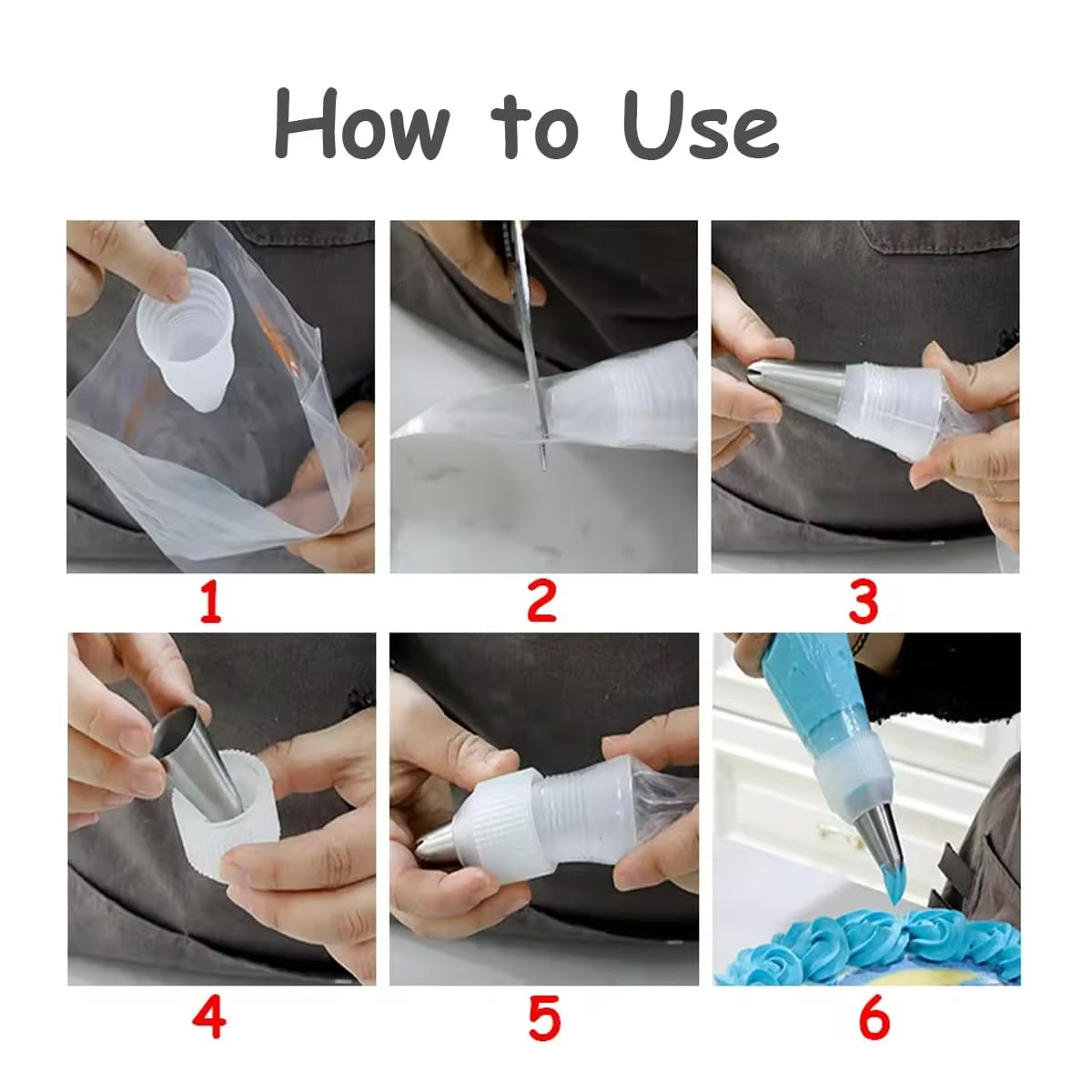 How to Use

1

2

3

4

5

6