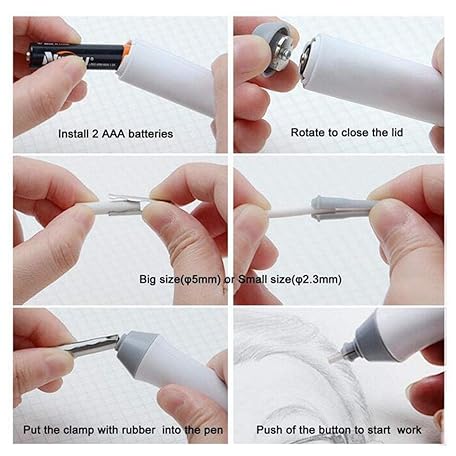 Install 2 AAA batteries

Rotate to close the lid

Big size(φ5mm) or Small size(φ2.3mm)

Put the clamp with rubber into the pen

Push of the button to start work