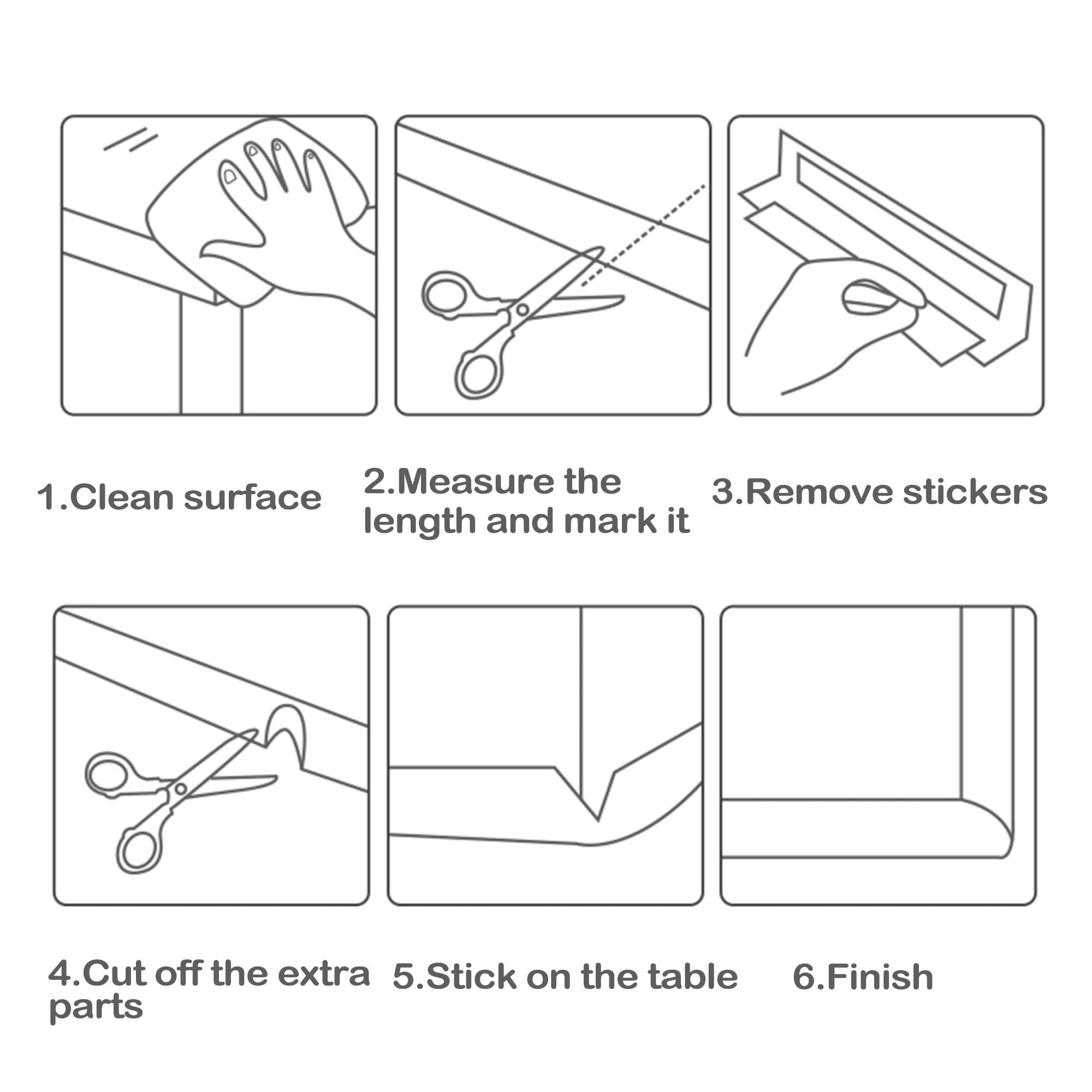 1.Clean surface

2.Measure the length and mark it

3.Remove stickers

4.Cut off the extra parts

5.Stick on the table

6.Finish