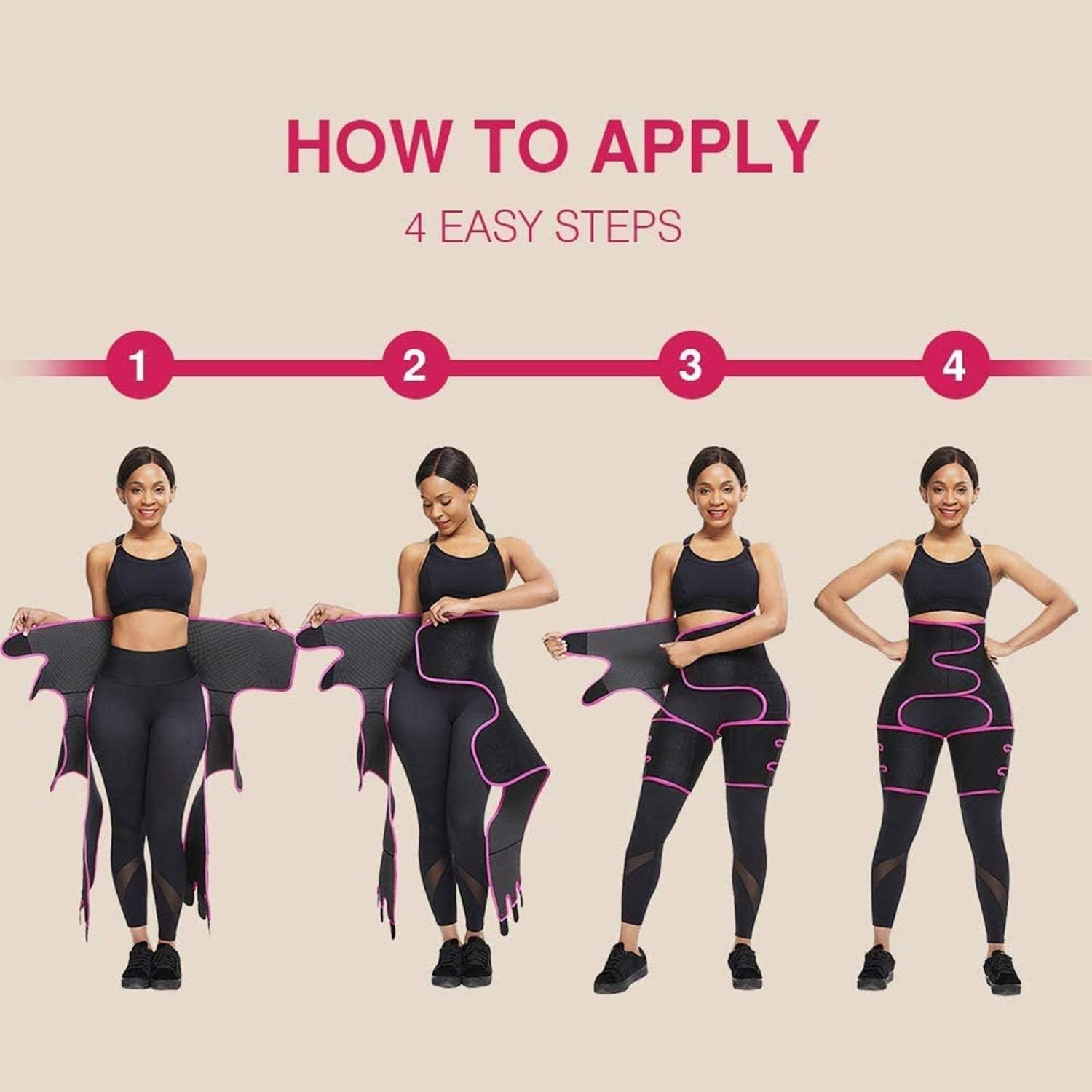 HOW TO APPLY

4 EASY STEPS

1

2

3

4