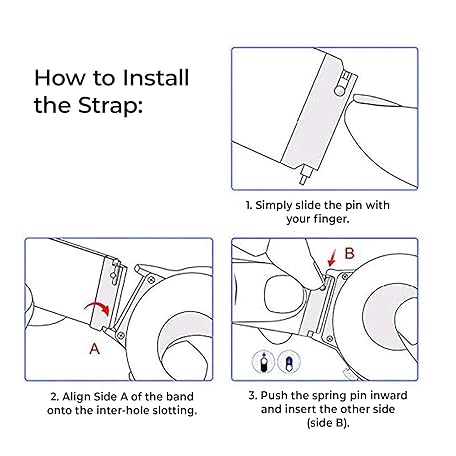 How to Install the Strap:

1. Simply slide the pin with your finger.

A

2. Align Side A of the band onto the inter-hole slotting.

B

3. Push the spring pin inward and insert the other side (side B).