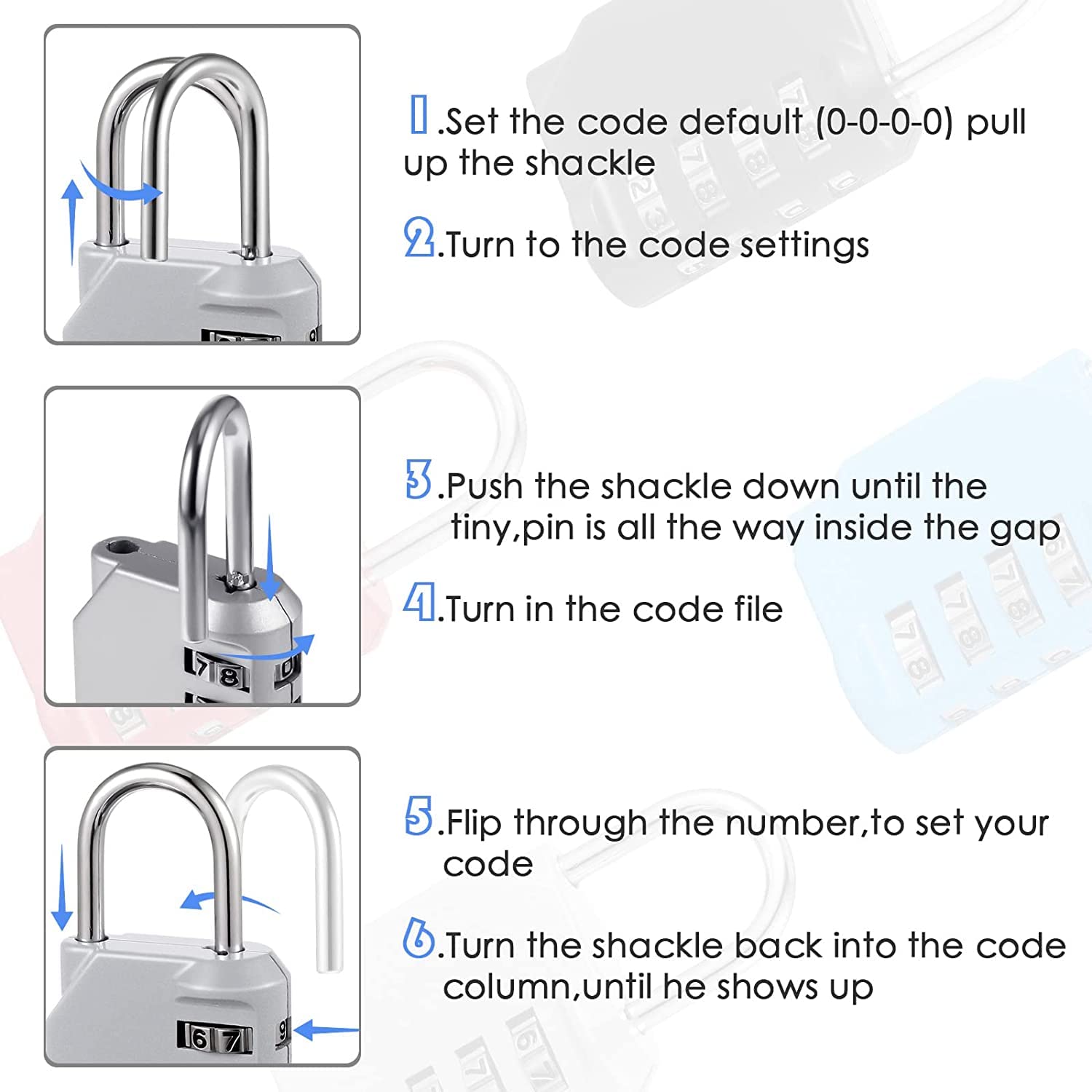 1.Set the code default (0-0-0-0) pull up the shackle

2.Turn to the code settings

3.Push the shackle down until the tiny,pin is all the way inside the gap

4.Turn in the code file

5.Flip through the number,to set your code

6.Turn the shackle back into the code column,until he shows up