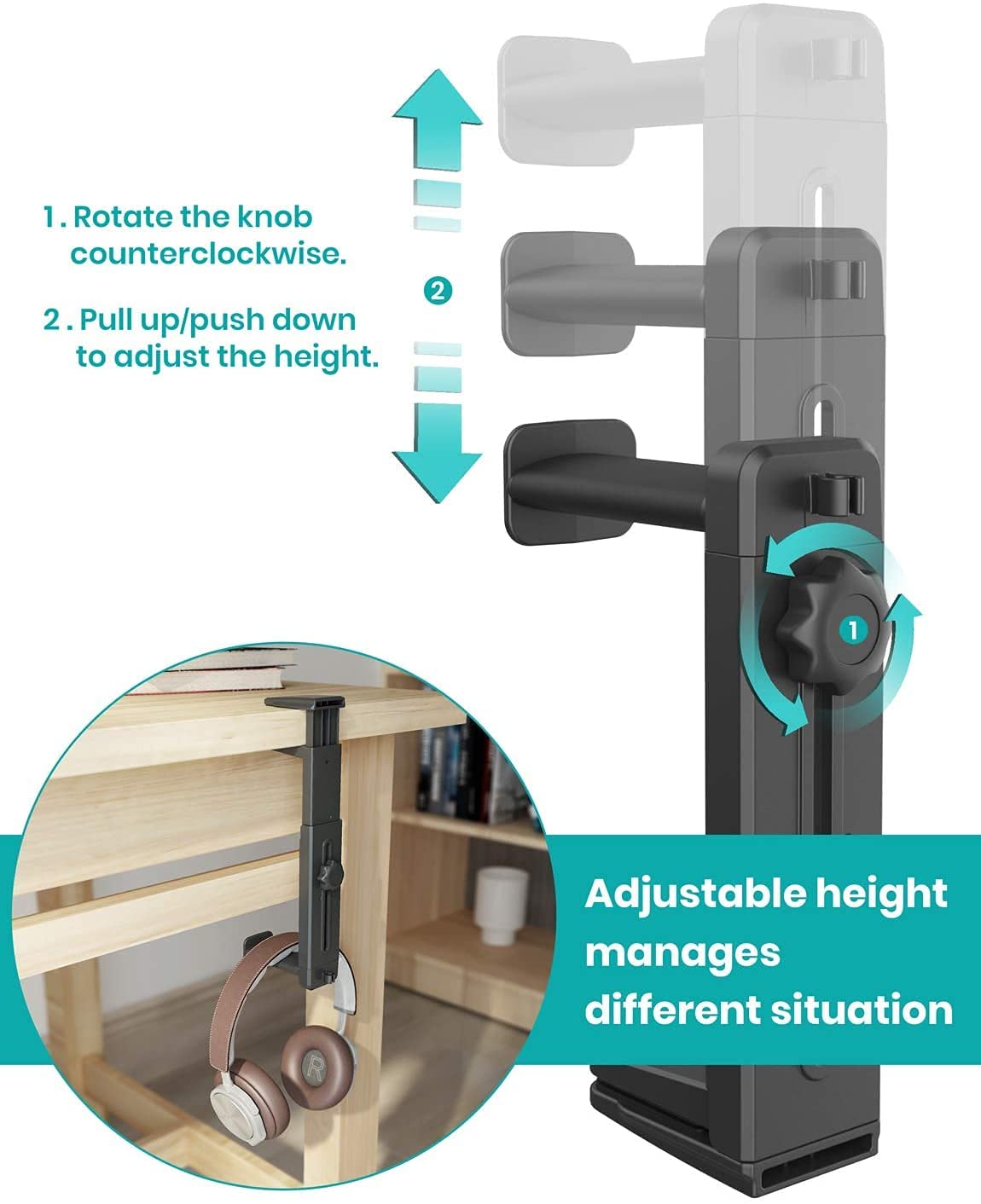 1. Rotate the knob counterclockwise.

2. Pull up/push down to adjust the height.

2

1

R

Adjustable height manages different situation