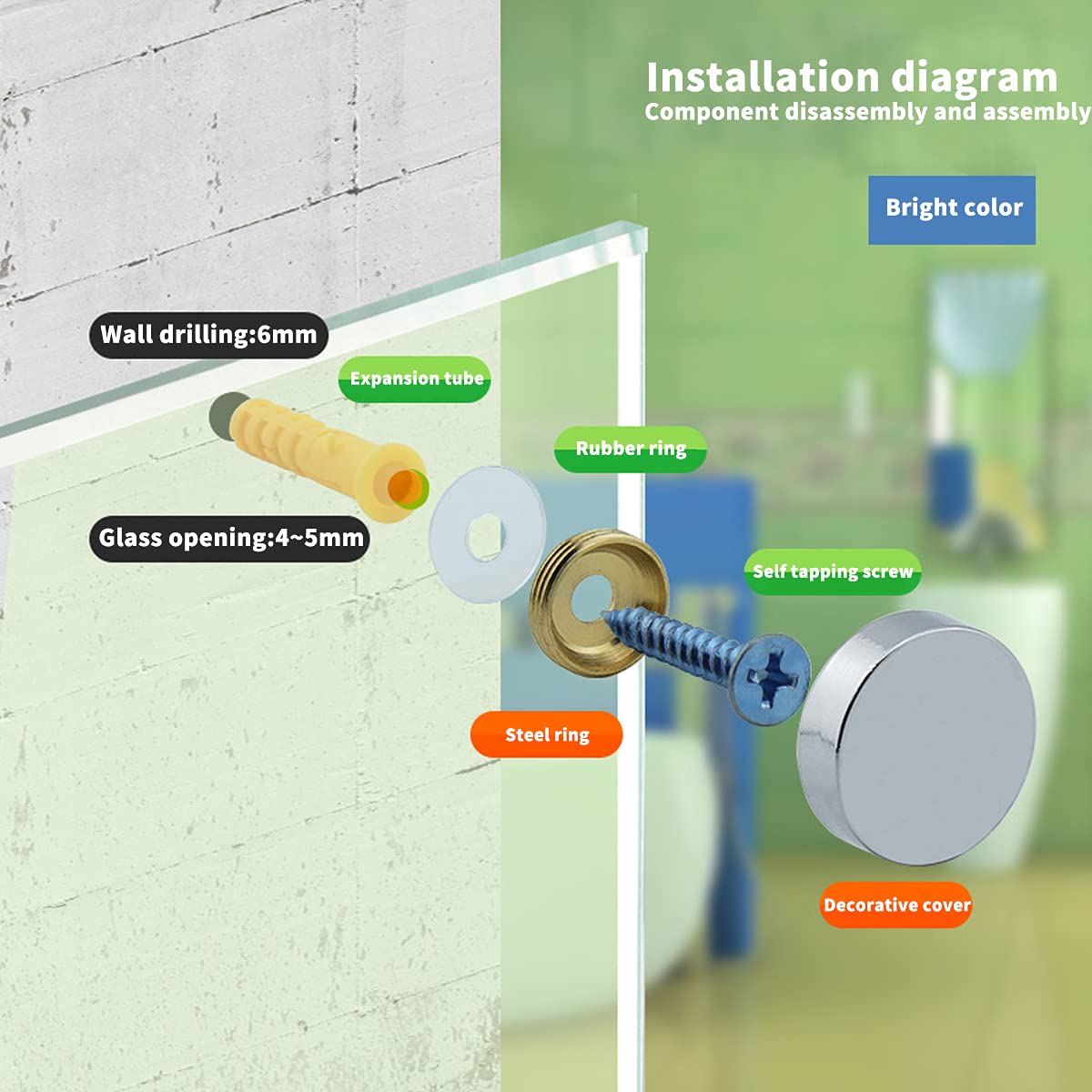 Installation diagram
Component disassembly and assembly

Bright color

Wall drilling:6mm

Expansion tube

Rubber ring

Glass opening:4~5mm

Self tapping screw

Steel ring

Decorative cover