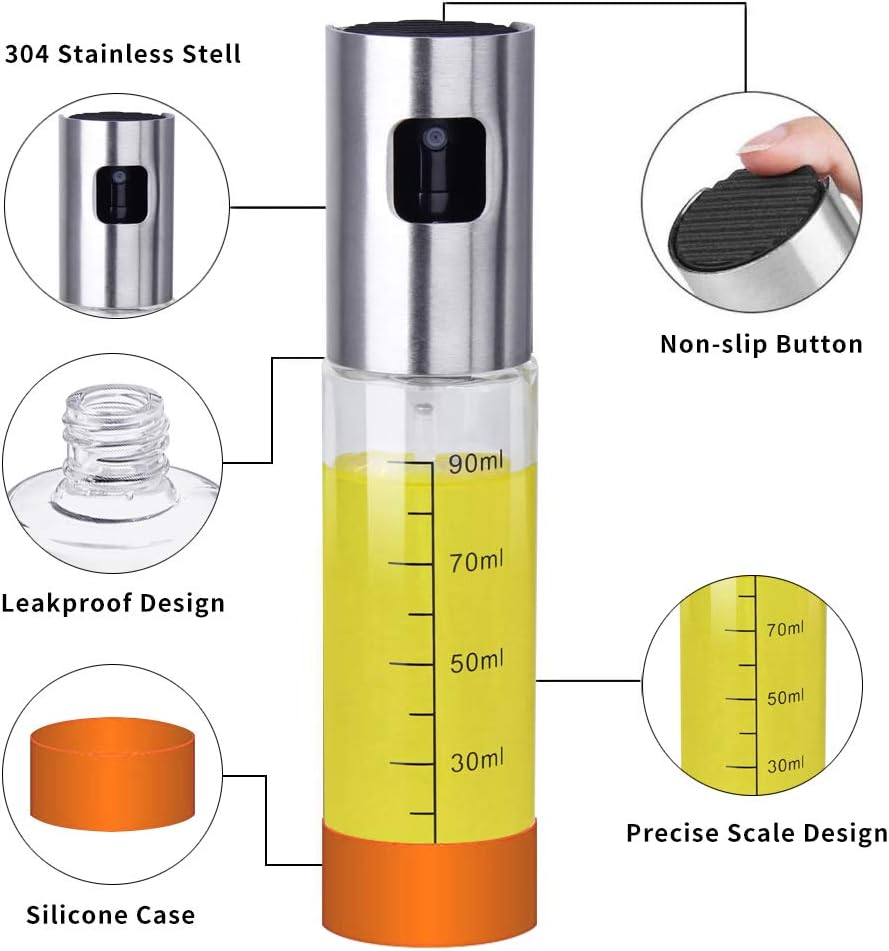 304 Stainless Stell

Non-slip Button

Leakproof Design

90ml
70ml
50ml
30ml

70ml
50ml
30ml

Precise Scale Design

Silicone Case