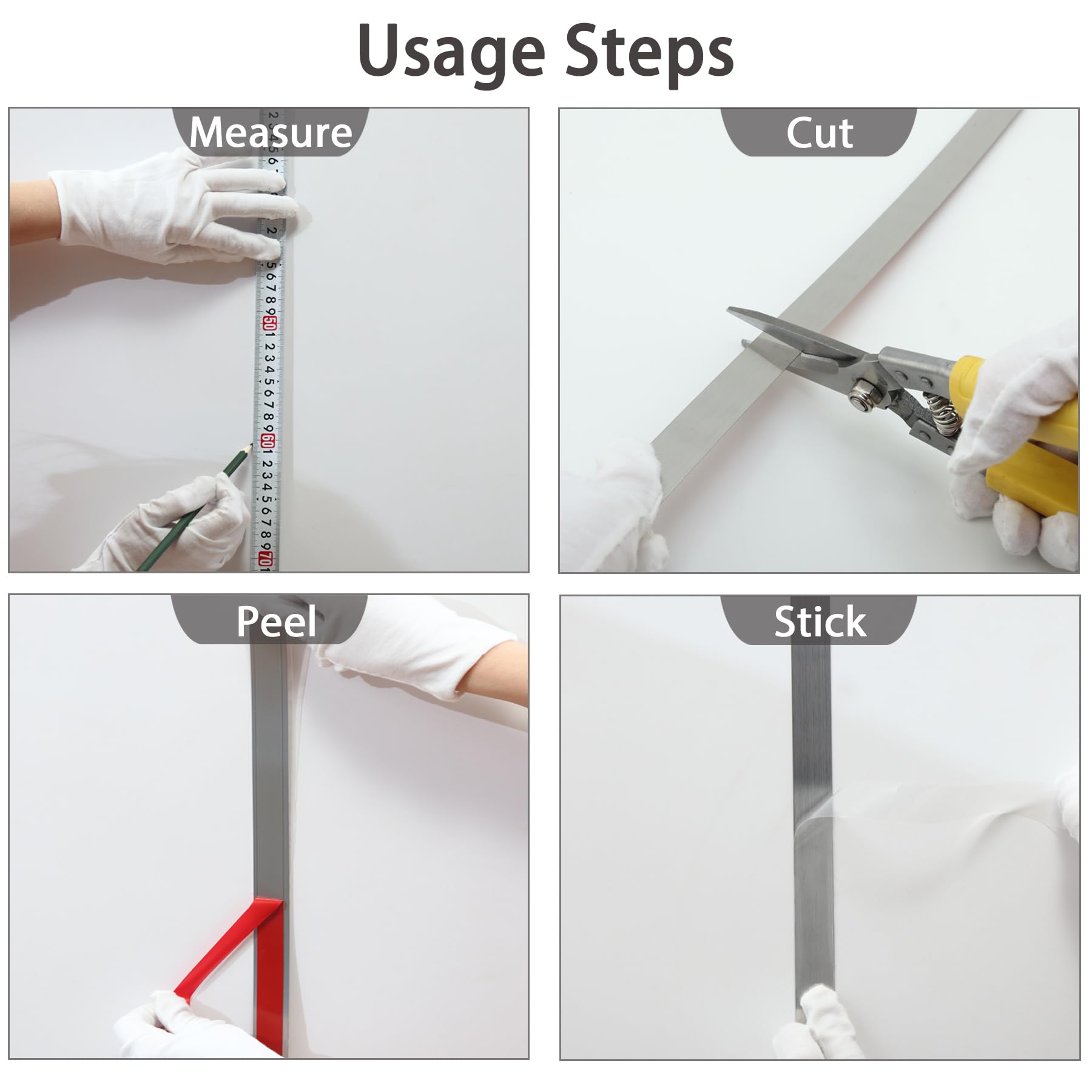 Usage Steps

Measure

Cut

Peel

Stick