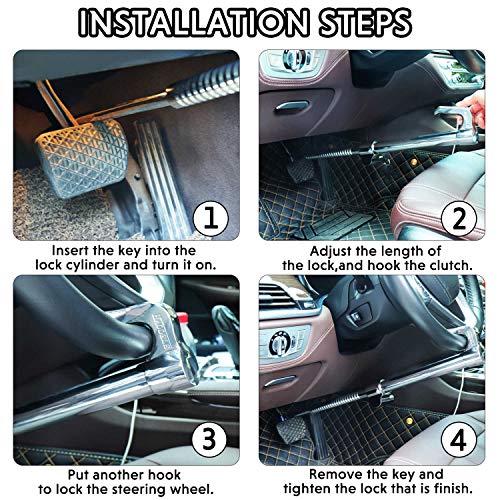 INSTALLATION STEPS

1

Insert the key into the lock cylinder and turn it on.

2

Adjust the length of the lock,and hook the clutch.

3

Put another hook to lock the steering wheel.

4

Remove the key and tighten the lock that is finish.