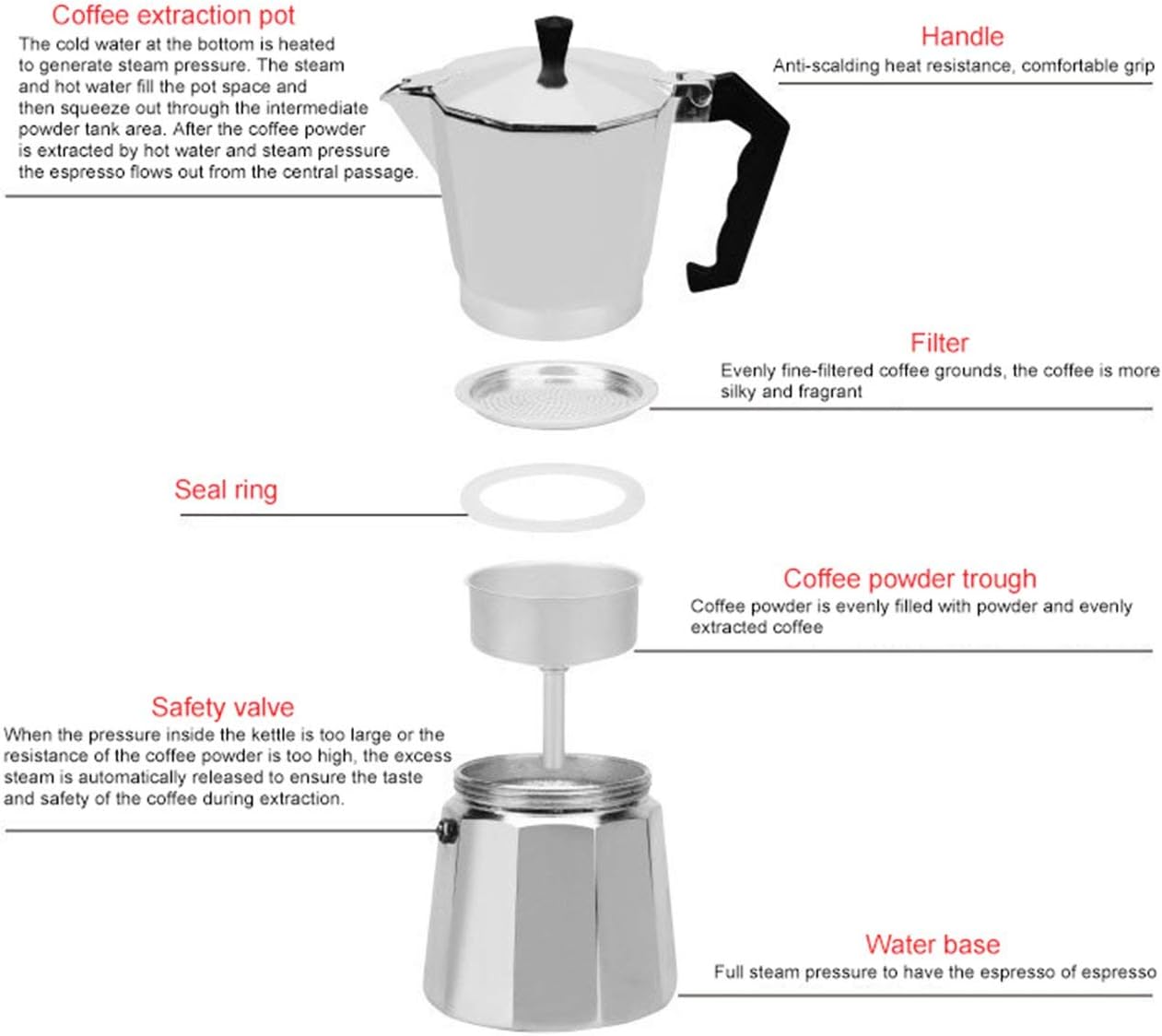 Coffee extraction pot
The cold water at the bottom is heated to generate steam pressure. The steam and hot water fill the pot space and then squeeze out through the intermediate powder tank area. After the coffee powder is extracted by hot water and steam pressure the espresso flows out from the central passage.

Handle
Anti-scalding heat resistance, comfortable grip

Filter
Evenly fine-filtered coffee grounds, the coffee is more silky and fragrant

Seal ring

Coffee powder trough
Coffee powder is evenly filled with powder and evenly extracted coffee

Safety valve
When the pressure inside the kettle is too large or the resistance of the coffee powder is too high, the excess steam is automatically released to ensure the taste and safety of the coffee during extraction.

Water base
Full steam pressure to have the espresso of espresso