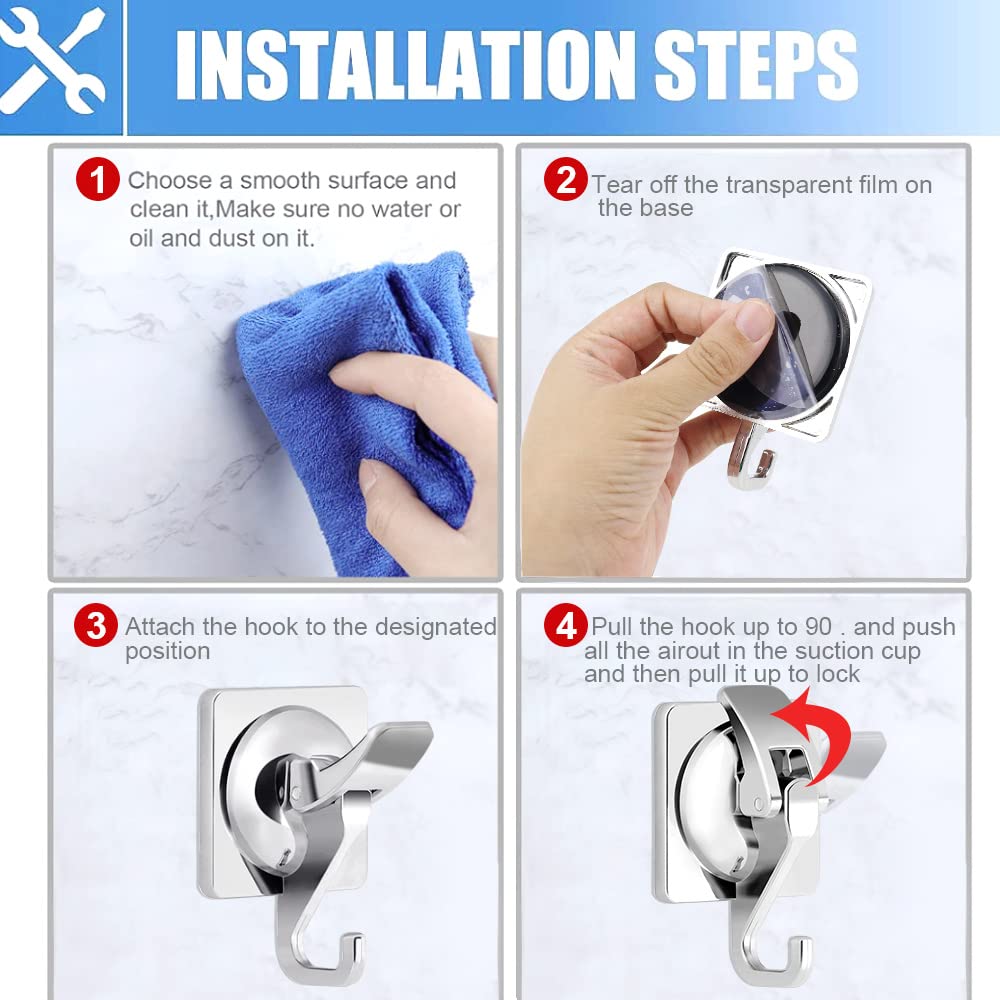 INSTALLATION STEPS

1 Choose a smooth surface and clean it,Make sure no water or oil and dust on it.

2 Tear off the transparent film on the base

3 Attach the hook to the designated position

4 Pull the hook up to 90 . and push all the airout in the suction cup and then pull it up to lock