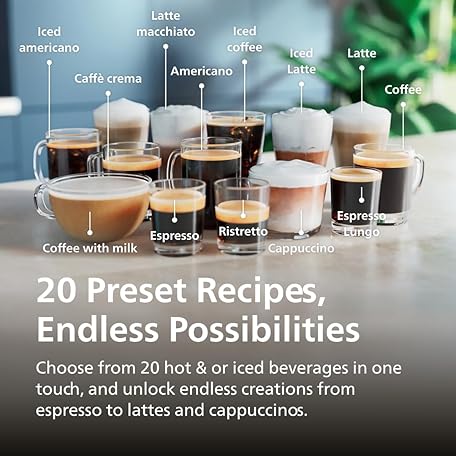 Iced americano

Latte macchiato

Iced coffee

Iced Latte

Latte

Caffè crema

Americano

Coffee

Coffee with milk

Espresso

Ristretto

Cappuccino

Espresso Lungo

20 Preset Recipes, Endless Possibilities

Choose from 20 hot & or iced beverages in one touch, and unlock endless creations from espresso to lattes and cappuccinos.