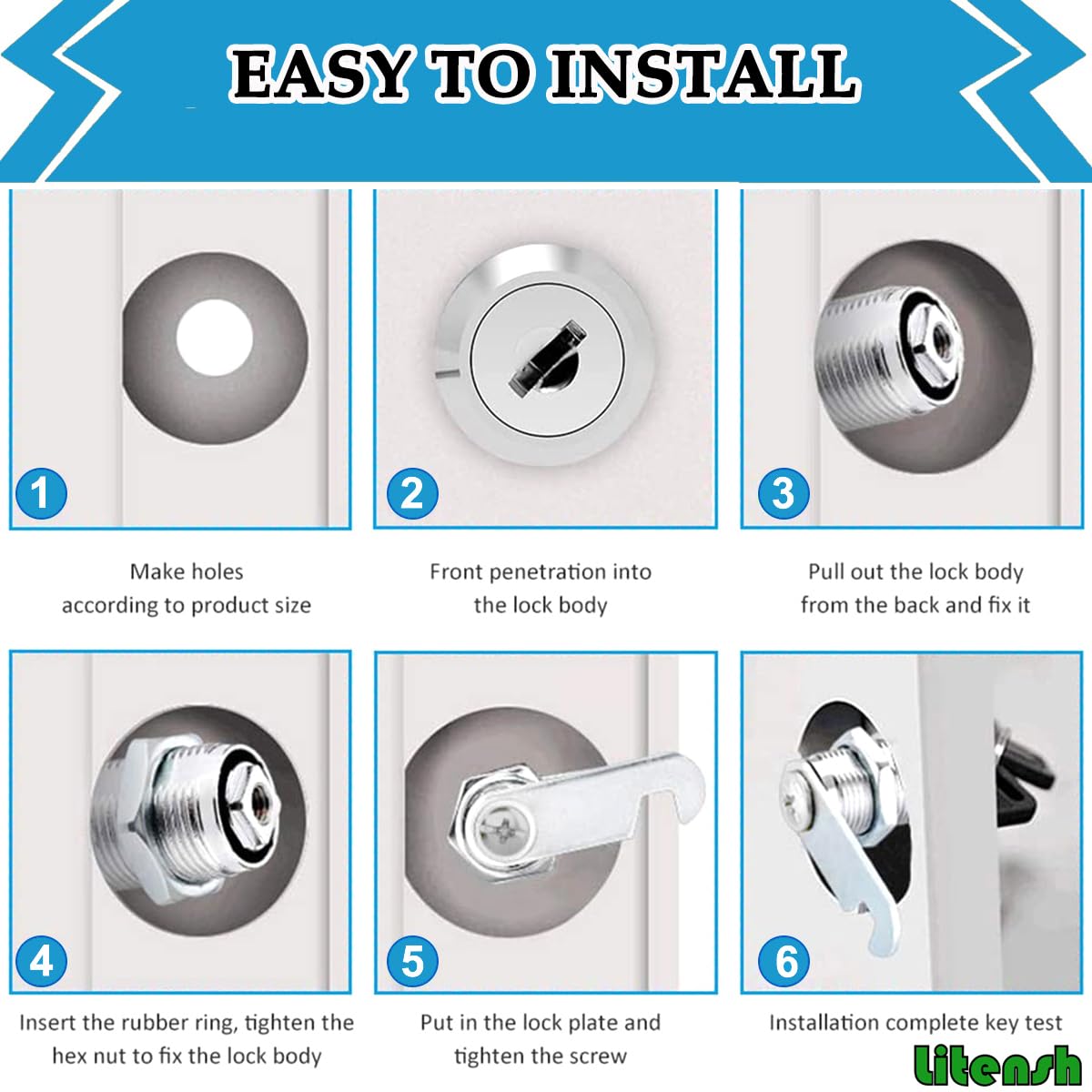 EASY TO INSTALL

1

Make holes according to product size

2

Front penetration into the lock body

3

Pull out the lock body from the back and fix it

4

Insert the rubber ring, tighten the hex nut to fix the lock body

5

Put in the lock plate and tighten the screw

6

Installation complete key test

Litensh