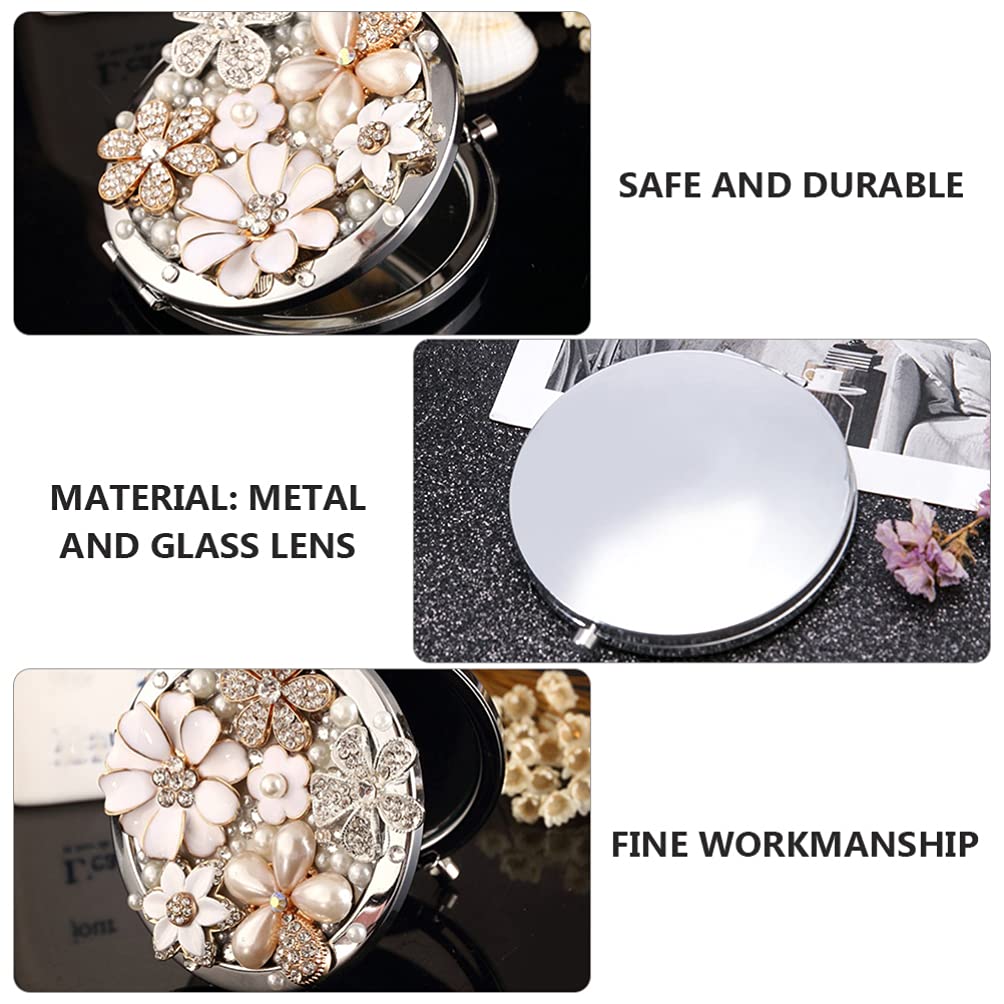 SAFE AND DURABLE

MATERIAL: METAL AND GLASS LENS

FINE WORKMANSHIP