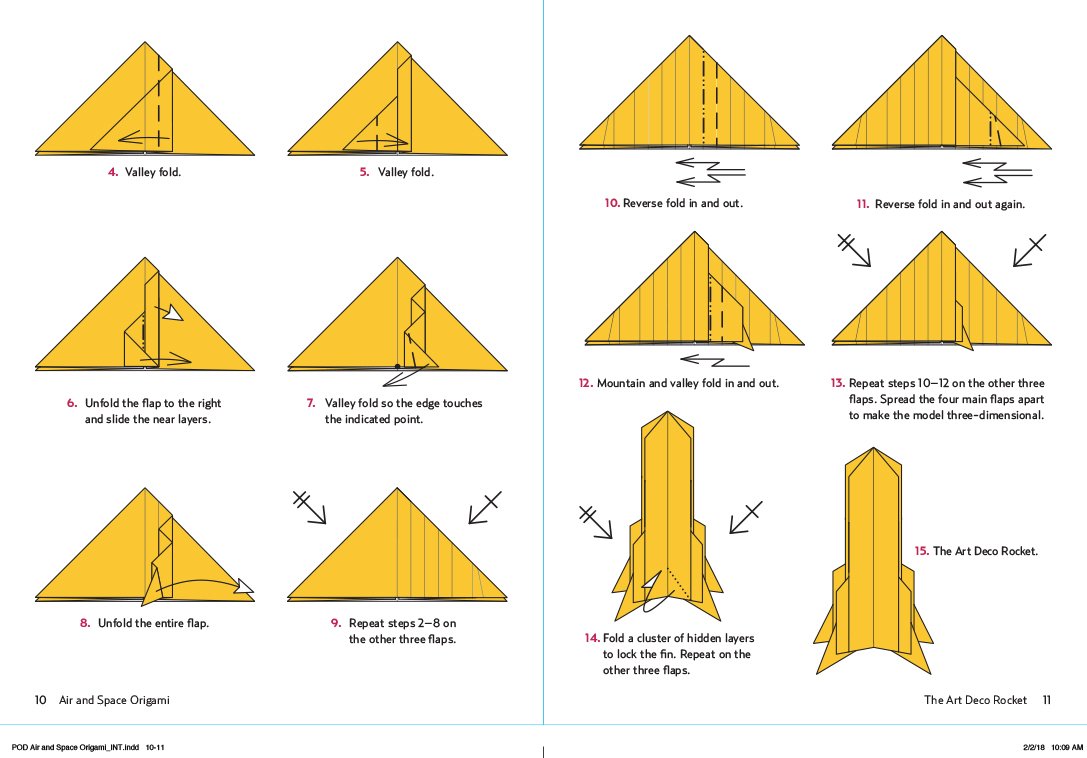 4. Valley fold.

5. Valley fold.

6. Unfold the flap to the right and slide the near layers.

7. Valley fold so the edge touches the indicated point.

8. Unfold the entire flap.

9. Repeat steps 2–8 on the other three flaps.

10 Air and Space Origami

10. Reverse fold in and out.

11. Reverse fold in and out again.

12. Mountain and valley fold in and out.

13. Repeat steps 10–12 on the other three flaps. Spread the four main flaps apart to make the model three-dimensional.

14. Fold a cluster of hidden layers to lock the fin. Repeat on the other three flaps.

15. The Art Deco Rocket.

The Art Deco Rocket 11

POD Air and Space Origami_INT.indd 10-11

2/2/18 10:09 AM