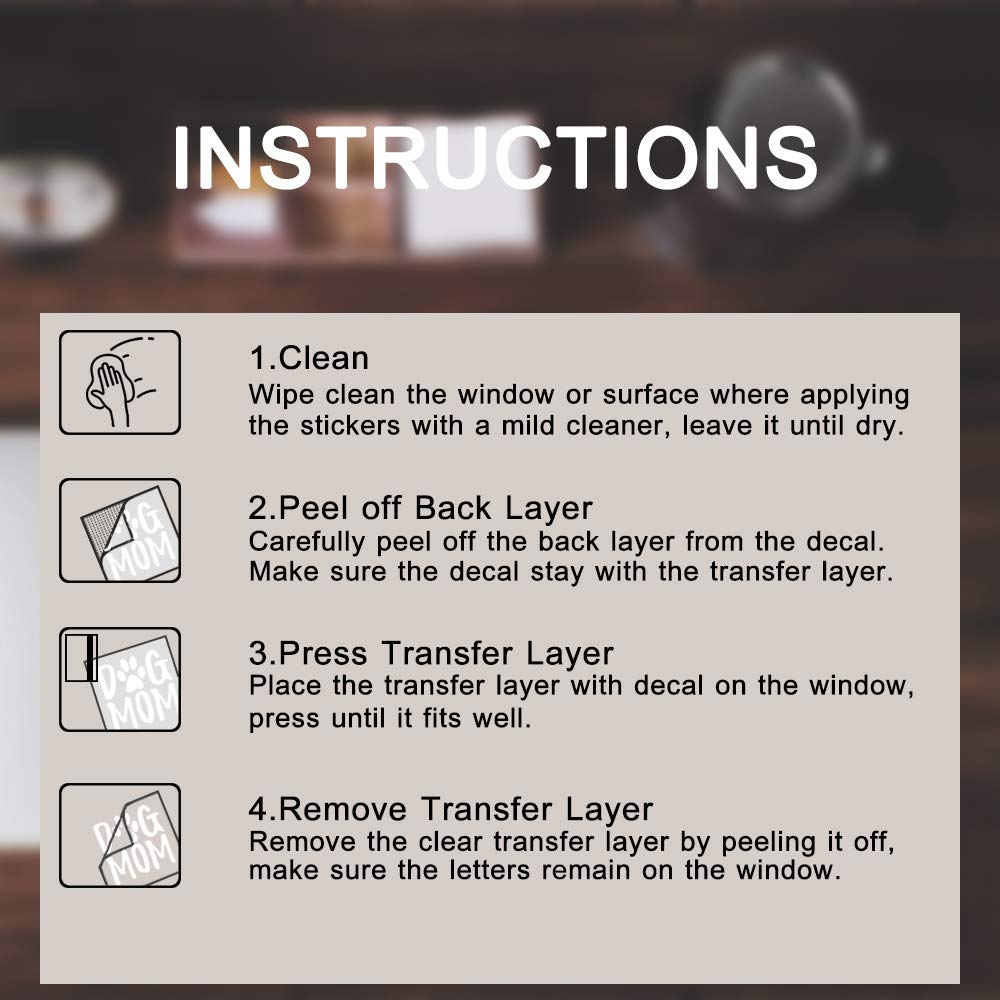 INSTRUCTIONS

1.Clean
Wipe clean the window or surface where applying the stickers with a mild cleaner, leave it until dry.

DOG MOM

2.Peel off Back Layer
Carefully peel off the back layer from the decal. Make sure the decal stay with the transfer layer.

DOG MOM

3.Press Transfer Layer
Place the transfer layer with decal on the window, press until it fits well.

DOG MOM

4.Remove Transfer Layer
Remove the clear transfer layer by peeling it off, make sure the letters remain on the window.