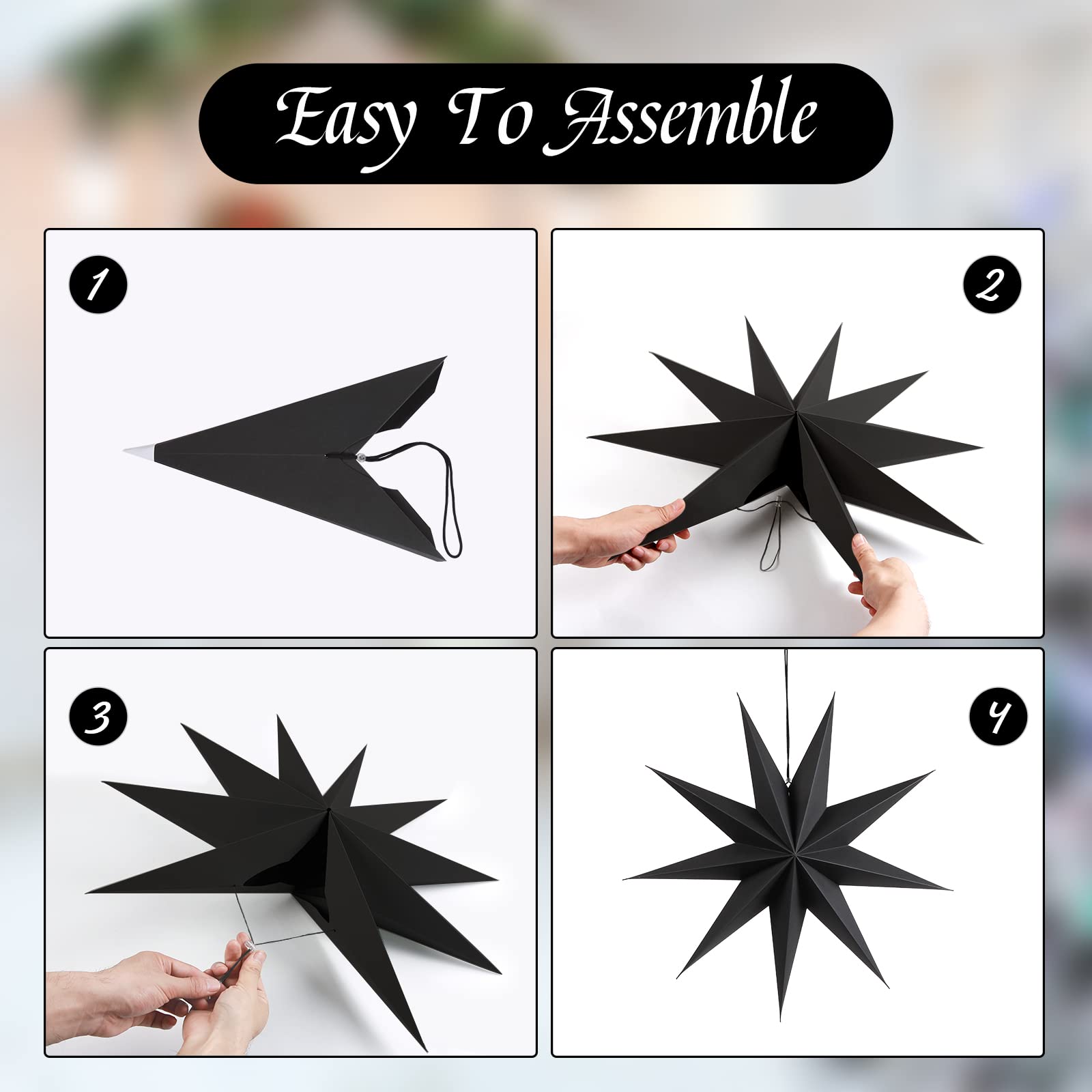 Easy To Assemble

1

2

3

4