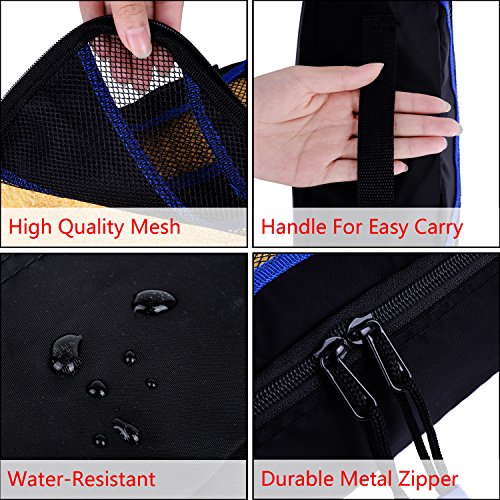 High Quality Mesh

Handle For Easy Carry

Water-Resistant

Durable Metal Zipper