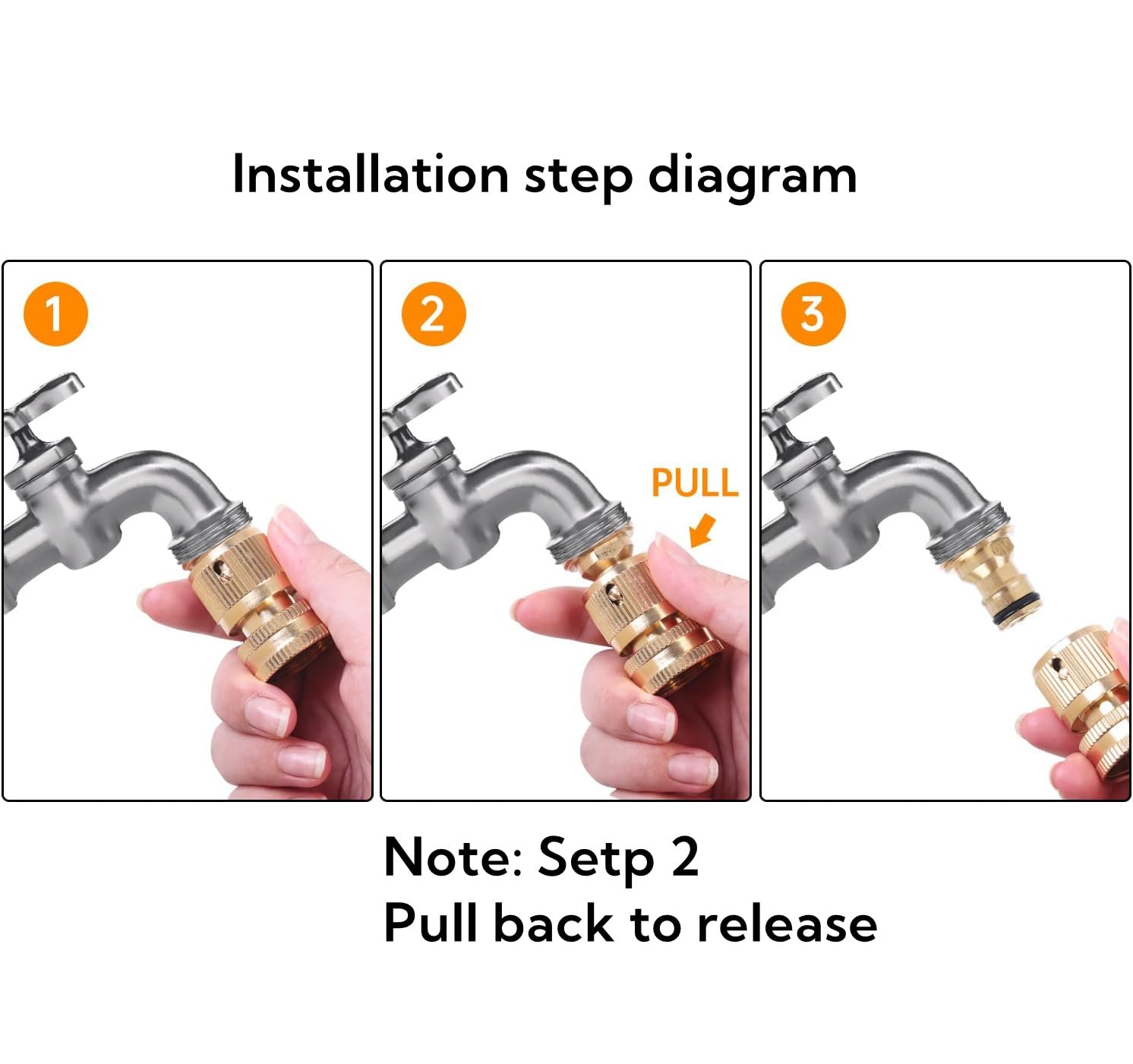 Installation step diagram

1

2

PULL

3

Note: Setp 2
Pull back to release