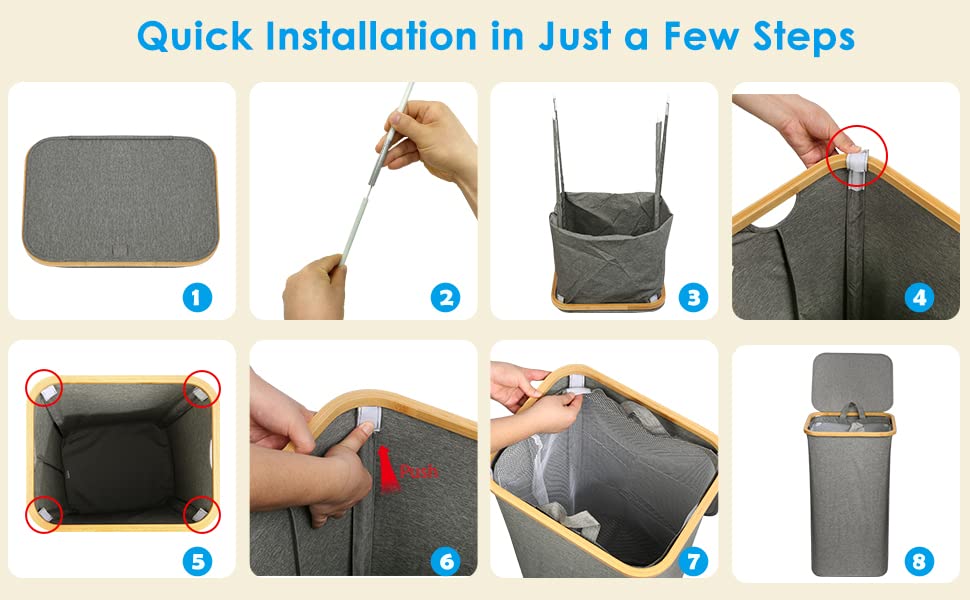 Quick Installation in Just a Few Steps

1

2

3

4

5

Push

6

7

8