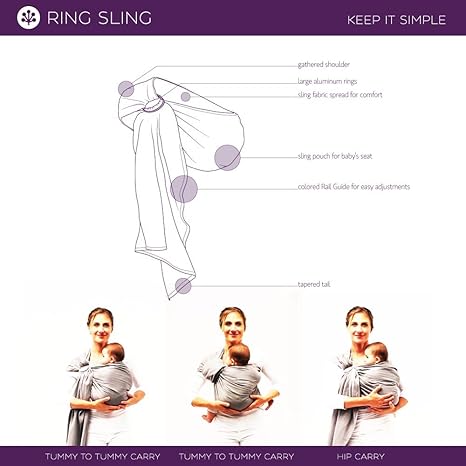 RING SLING

KEEP IT SIMPLE

gathered shoulder

large aluminum rings

sling fabric spread for comfort

sling pouch for baby's seat

colored Rail Guide for easy adjustments

tapered tail

TUMMY TO TUMMY CARRY

TUMMY TO TUMMY CARRY

HIP CARRY