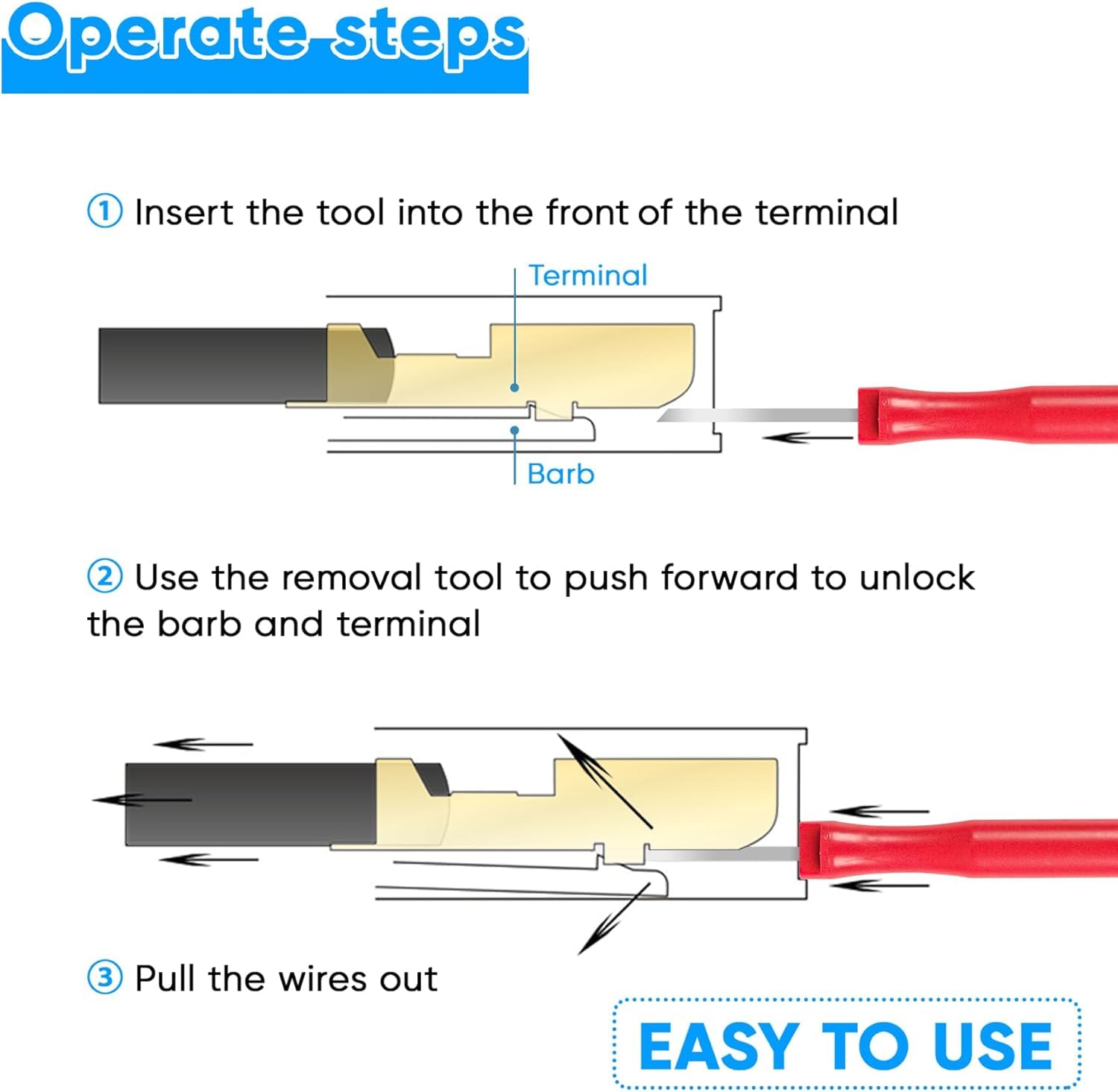 Operate steps

① Insert the tool into the front of the terminal

Terminal

Barb

② Use the removal tool to push forward to unlock the barb and terminal

③ Pull the wires out

EASY TO USE