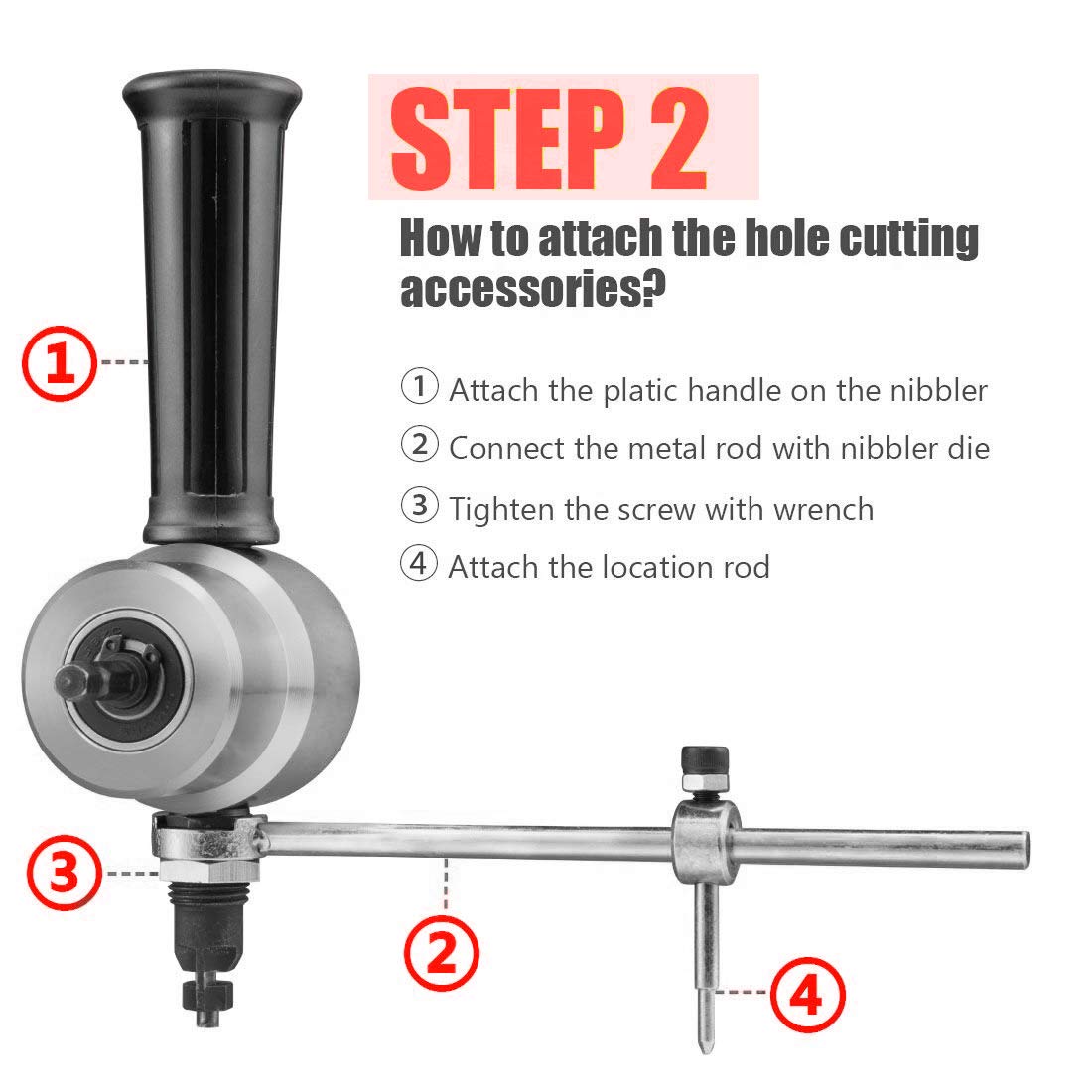 STEP 2

How to attach the hole cutting accessories?

① Attach the platic handle on the nibbler
② Connect the metal rod with nibbler die
③ Tighten the screw with wrench
④ Attach the location rod

①

③

②

④