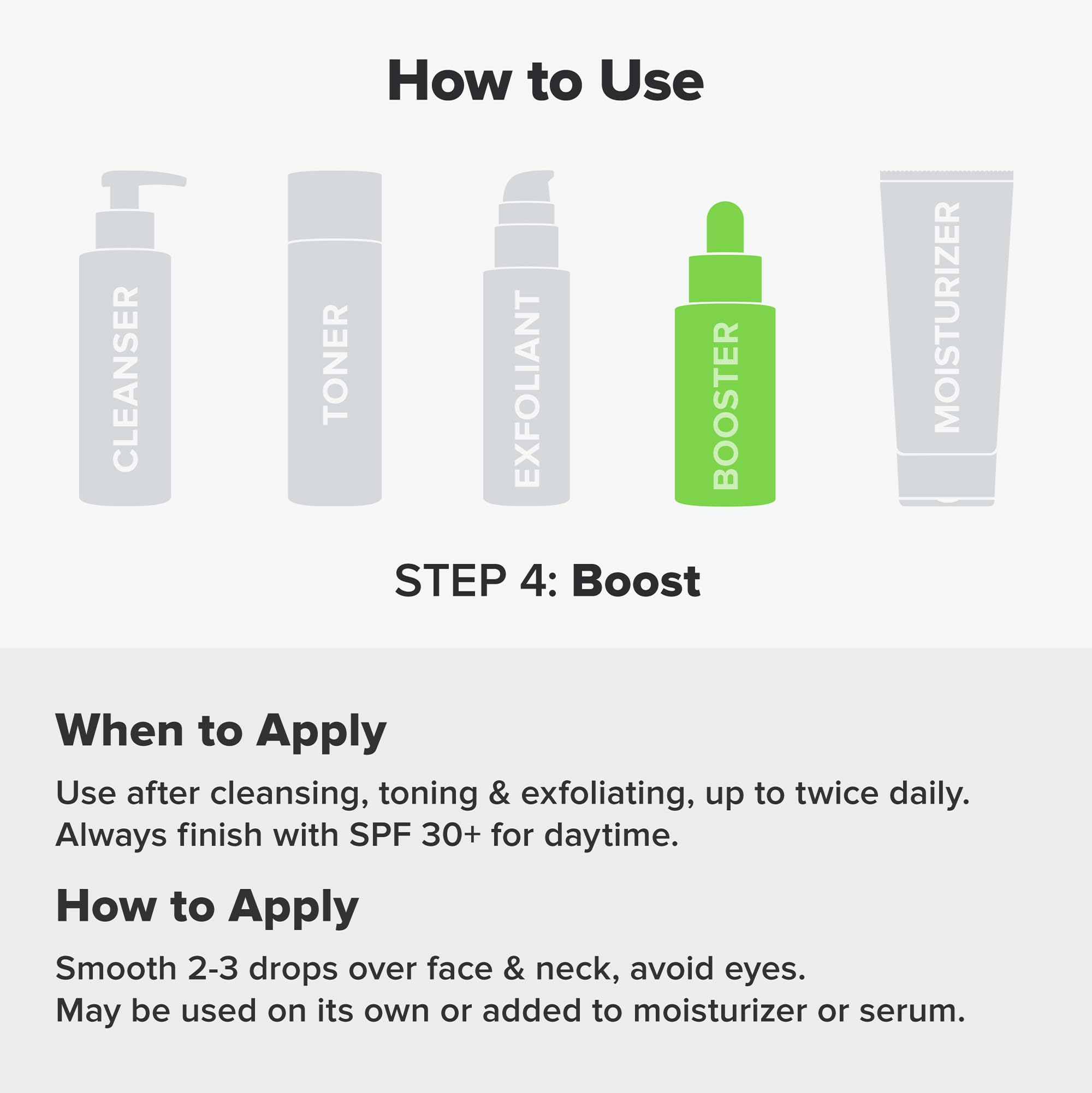 How to Use

CLEANSER

TONER

EXFOLIANT

BOOSTER

MOISTURIZER

STEP 4: Boost

When to Apply

Use after cleansing, toning & exfoliating, up to twice daily. Always finish with SPF 30+ for daytime.

How to Apply

Smooth 2-3 drops over face & neck, avoid eyes.
May be used on its own or added to moisturizer or serum.