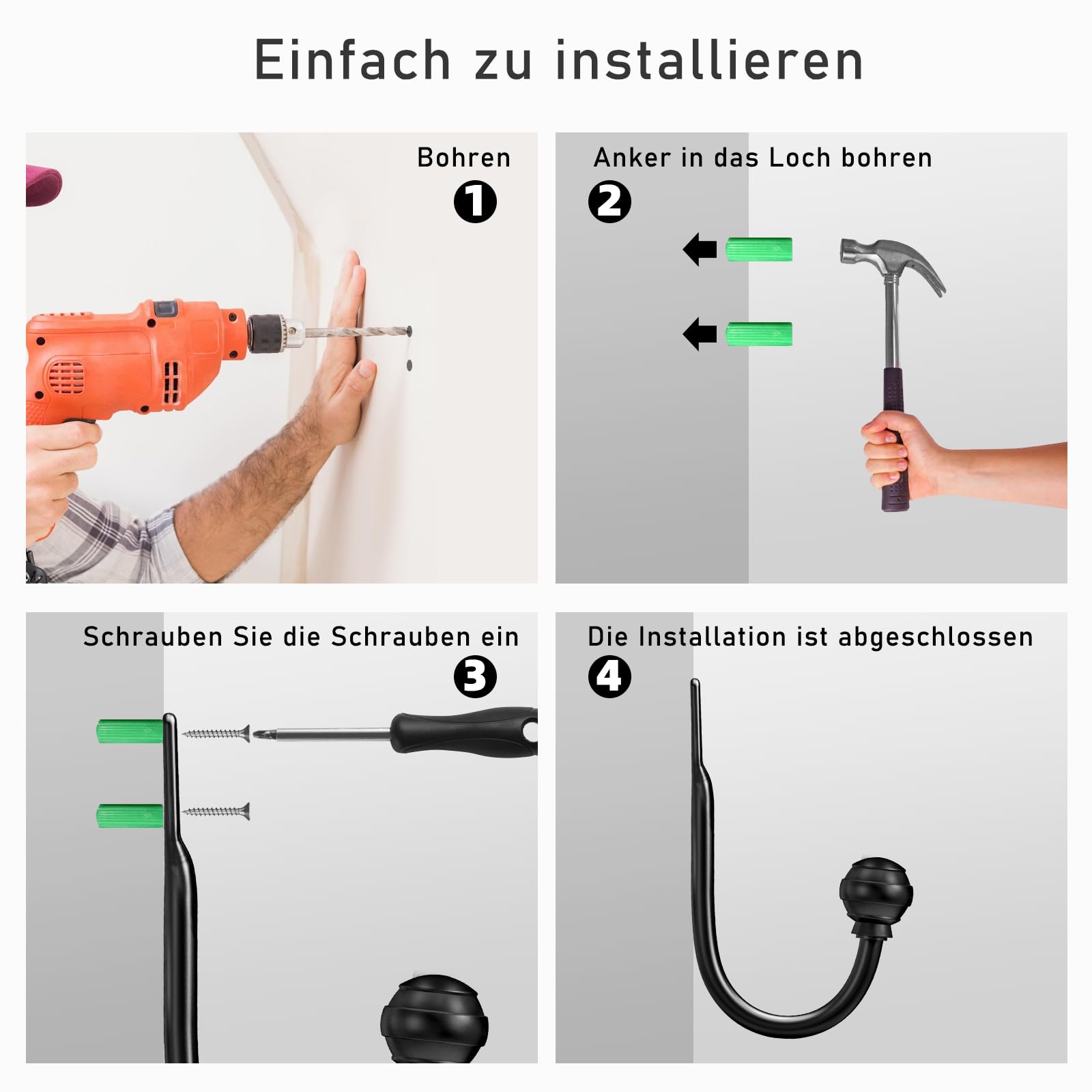 Einfach zu installieren

Bohren
1

Anker in das Loch bohren
2

Schrauben Sie die Schrauben ein
3

Die Installation ist abgeschlossen
4