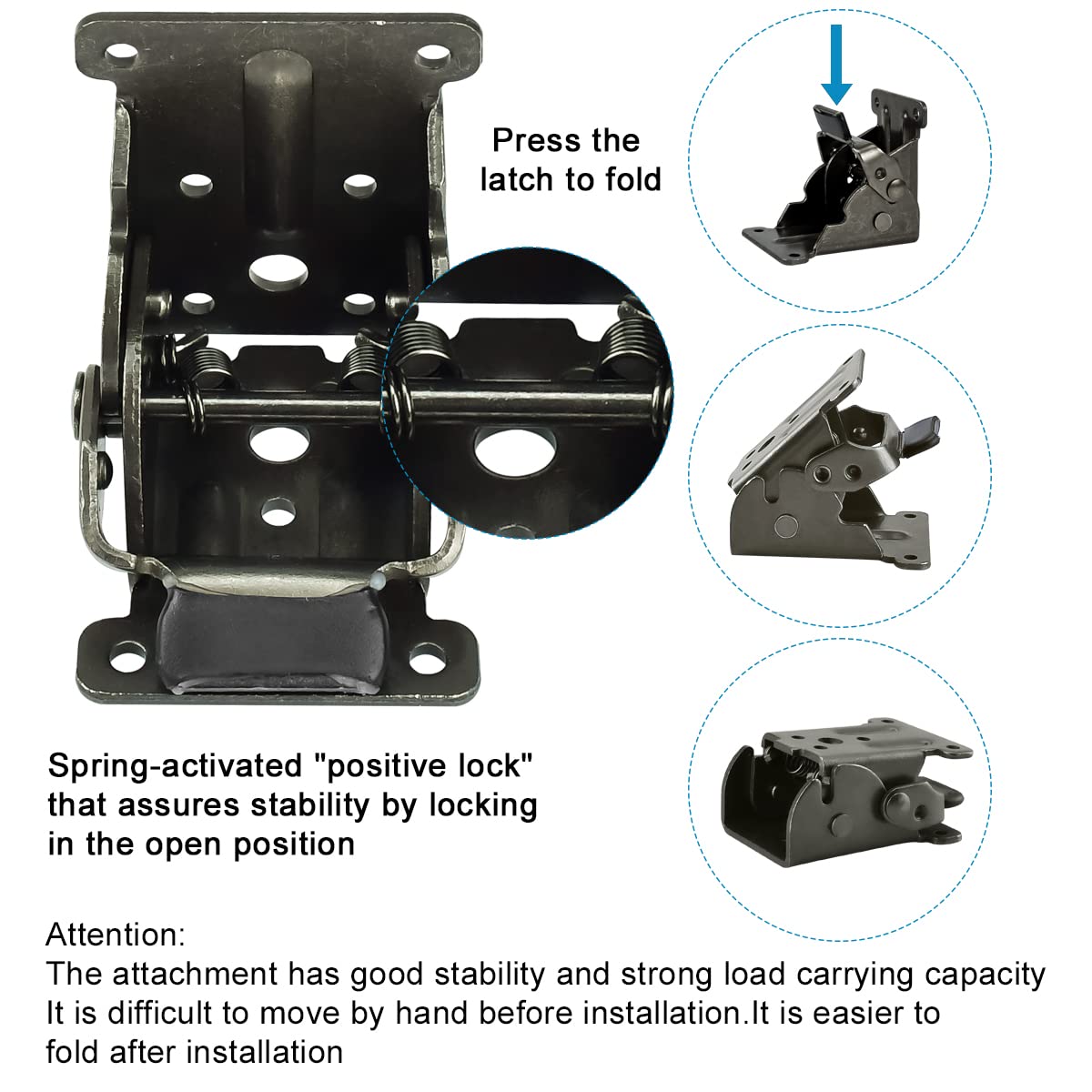 Press the latch to fold

Spring-activated "positive lock" that assures stability by locking in the open position

Attention:
The attachment has good stability and strong load carrying capacity It is difficult to move by hand before installation.It is easier to fold after installation